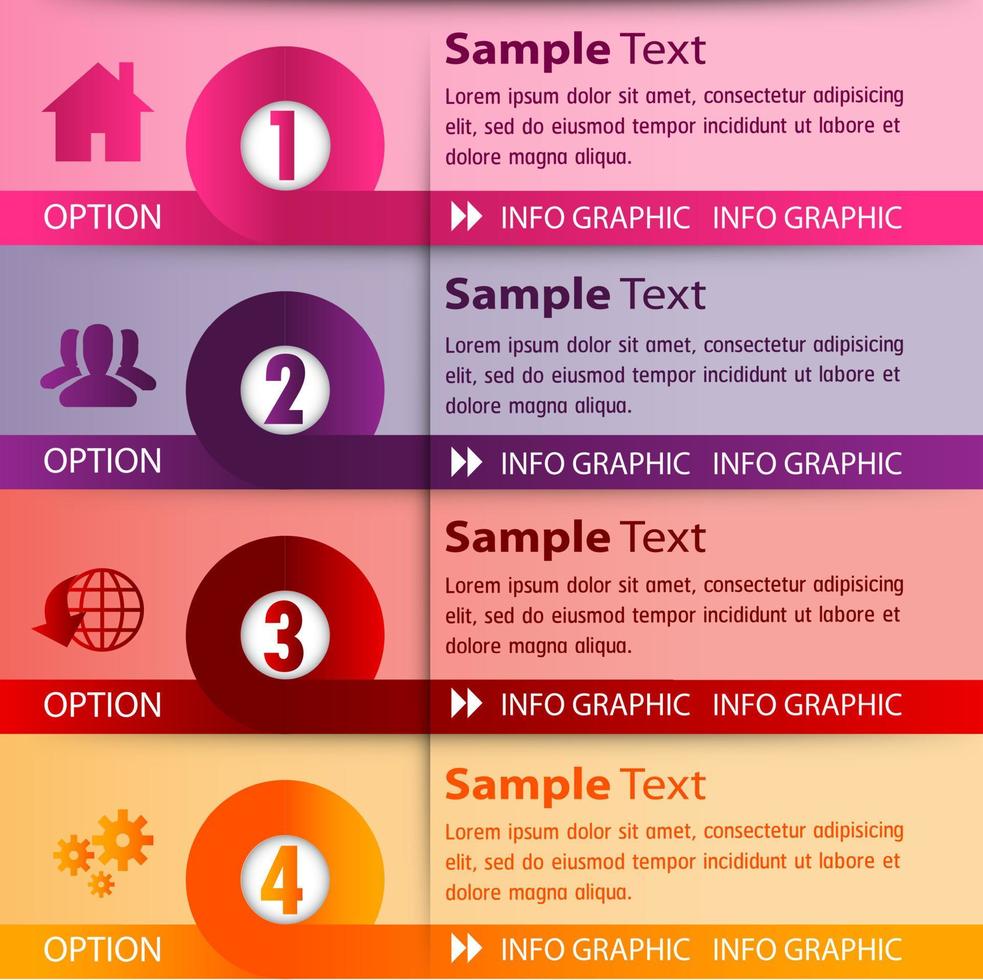 1

Sample Text
Lorem ipsum dolor sit amet, consectetur adipisicing elit, sed do eiusmod tempor incididunt ut labore et dolore magna aliqua.

OPTION

INFO GRAPHIC INFO GRAPHIC

2

Sample Text
Lorem ipsum dolor sit amet, consectetur adipisicing elit, sed do eiusmod tempor incididunt ut labore et dolore magna aliqua.

OPTION

INFO GRAPHIC INFO GRAPHIC

3

Sample Text
Lorem ipsum dolor sit amet, consectetur adipisicing elit, sed do eiusmod tempor incididunt ut labore et dolore magna aliqua.

OPTION

INFO GRAPHIC INFO GRAPHIC

4

Sample Text
Lorem ipsum dolor sit amet, consectetur adipisicing elit, sed do eiusmod tempor incididunt ut labore et dolore magna aliqua.

OPTION

INFO GRAPHIC INFO GRAPHIC