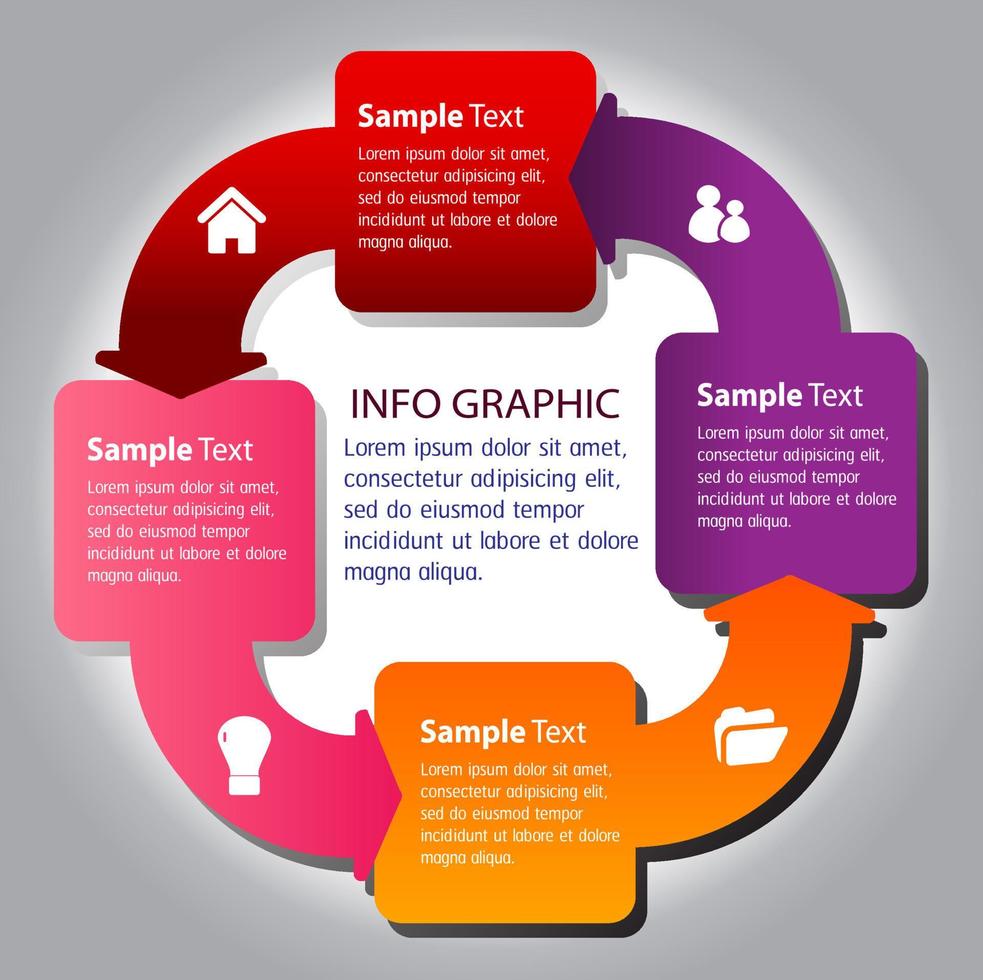 Sample Text
Lorem ipsum dolor sit amet, consectetur adipisicing elit, sed do eiusmod tempor incididunt ut labore et dolore magna aliqua.

Sample Text
Lorem ipsum dolor sit amet, consectetur adipisicing elit, sed do eiusmod tempor incididunt ut labore et dolore magna aliqua.

INFO GRAPHIC
Lorem ipsum dolor sit amet, consectetur adipisicing elit, sed do eiusmod tempor incididunt ut labore et dolore magna aliqua.

Sample Text
Lorem ipsum dolor sit amet, consectetur adipisicing elit, sed do eiusmod tempor incididunt ut labore et dolore magna aliqua.

Sample Text
Lorem ipsum dolor sit amet, consectetur adipisicing elit, sed do eiusmod tempor incididunt ut labore et dolore magna aliqua.