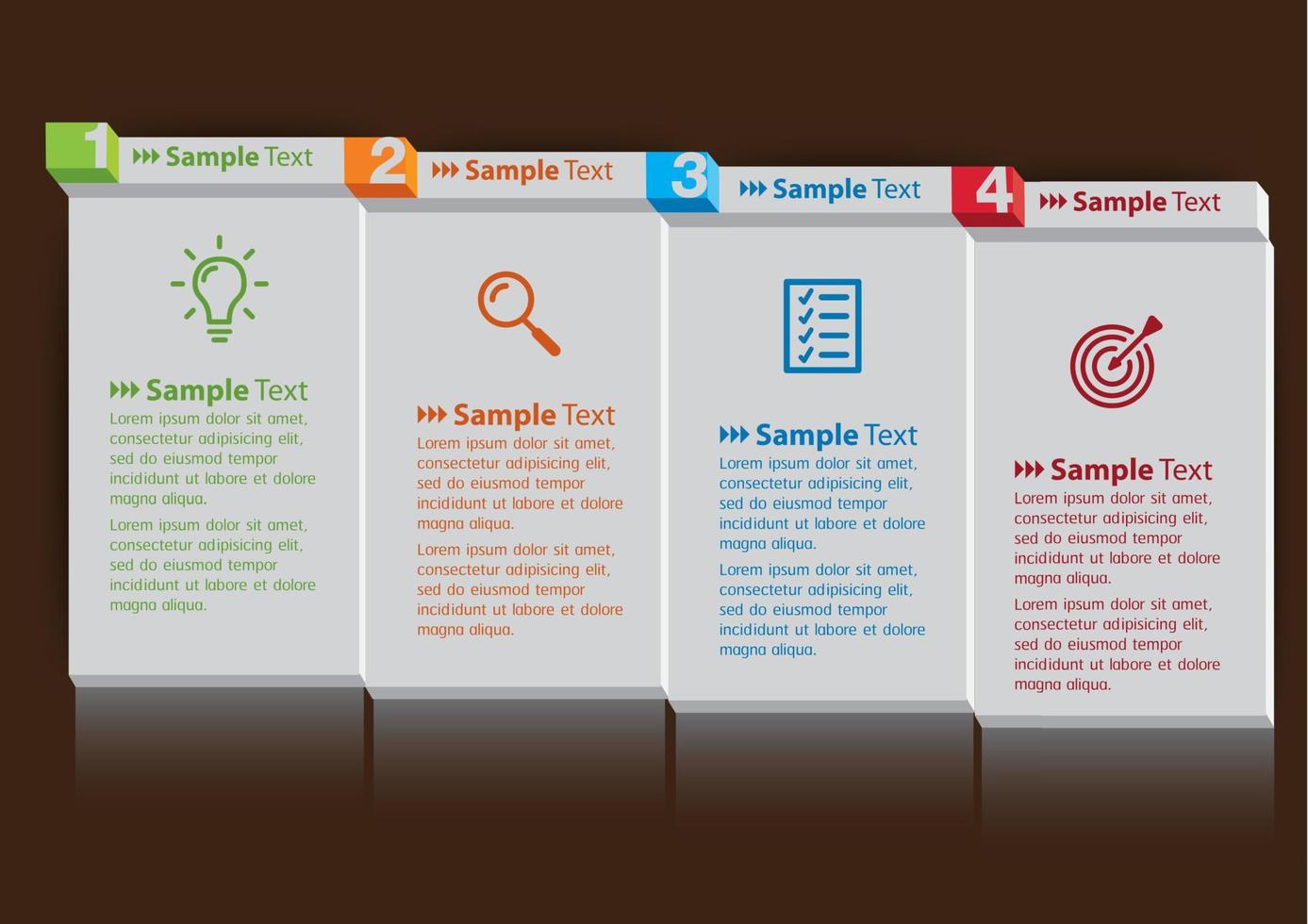 1 Sample Text

Sample Text
Lorem ipsum dolor sit amet, consectetur adipisicing elit, sed do eiusmod tempor incididunt ut labore et dolore magna aliqua.

Lorem ipsum dolor sit amet, consectetur adipisicing elit, sed do eiusmod tempor incididunt ut labore et dolore magna aliqua.

2 Sample Text

Sample Text
Lorem ipsum dolor sit amet, consectetur adipisicing elit, sed do eiusmod tempor incididunt ut labore et dolore magna aliqua.

Lorem ipsum dolor sit amet, consectetur adipisicing elit, sed do eiusmod tempor incididunt ut labore et dolore magna aliqua.

3 Sample Text

Sample Text
Lorem ipsum dolor sit amet, consectetur adipisicing elit, sed do eiusmod tempor incididunt ut labore et dolore magna aliqua.

Lorem ipsum dolor sit amet, consectetur adipisicing elit, sed do eiusmod tempor incididunt ut labore et dolore magna aliqua.

4 Sample Text

Sample Text
Lorem ipsum dolor sit amet, consectetur adipisicing elit, sed do eiusmod tempor incididunt ut labore et dolore magna aliqua.

Lorem ipsum dolor sit amet, consectetur adipisicing elit, sed do eiusmod tempor incididunt ut labore et dolore magna aliqua.