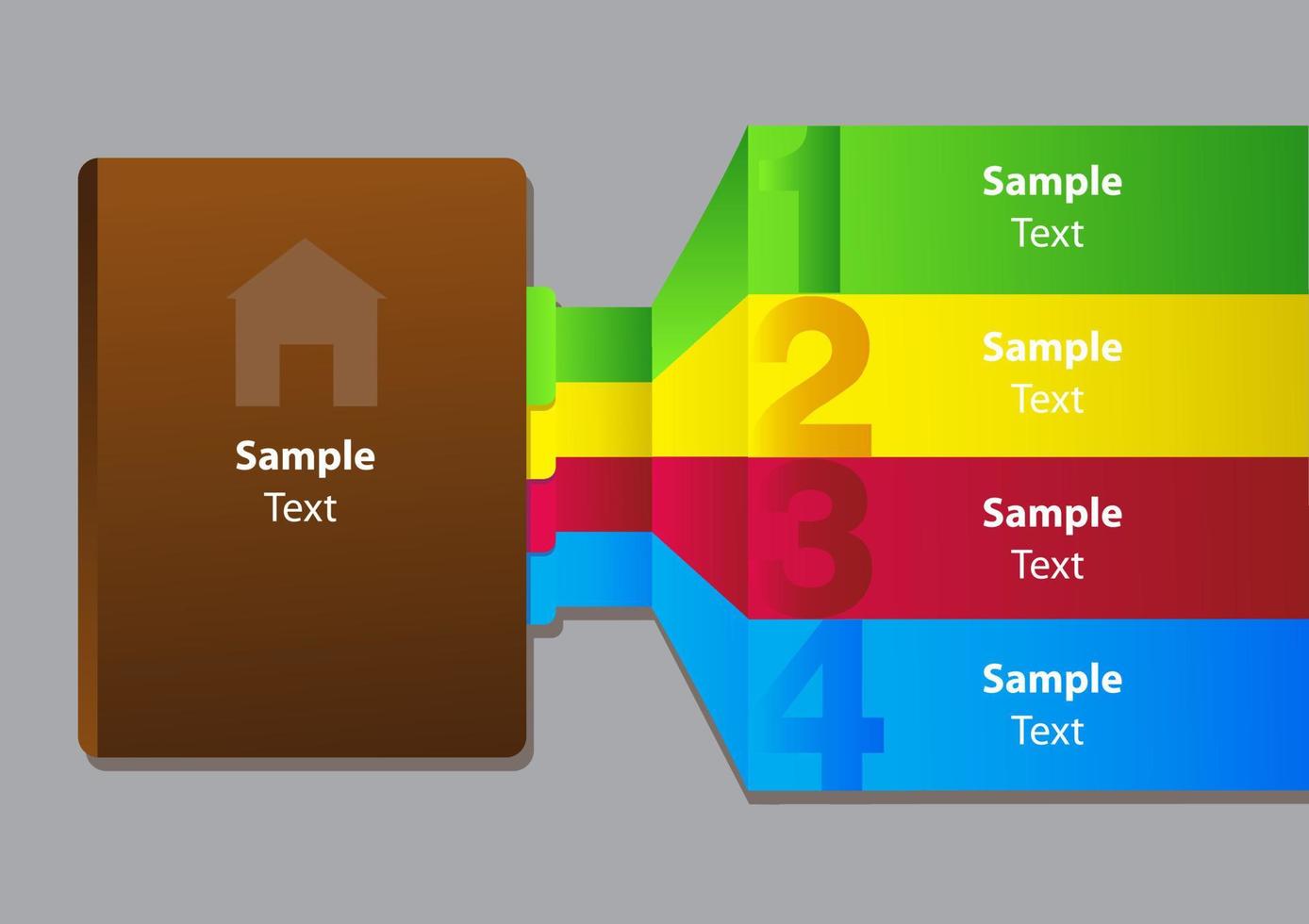 Sample
Text

1
Sample
Text

2
Sample
Text

3
Sample
Text

4
Sample
Text