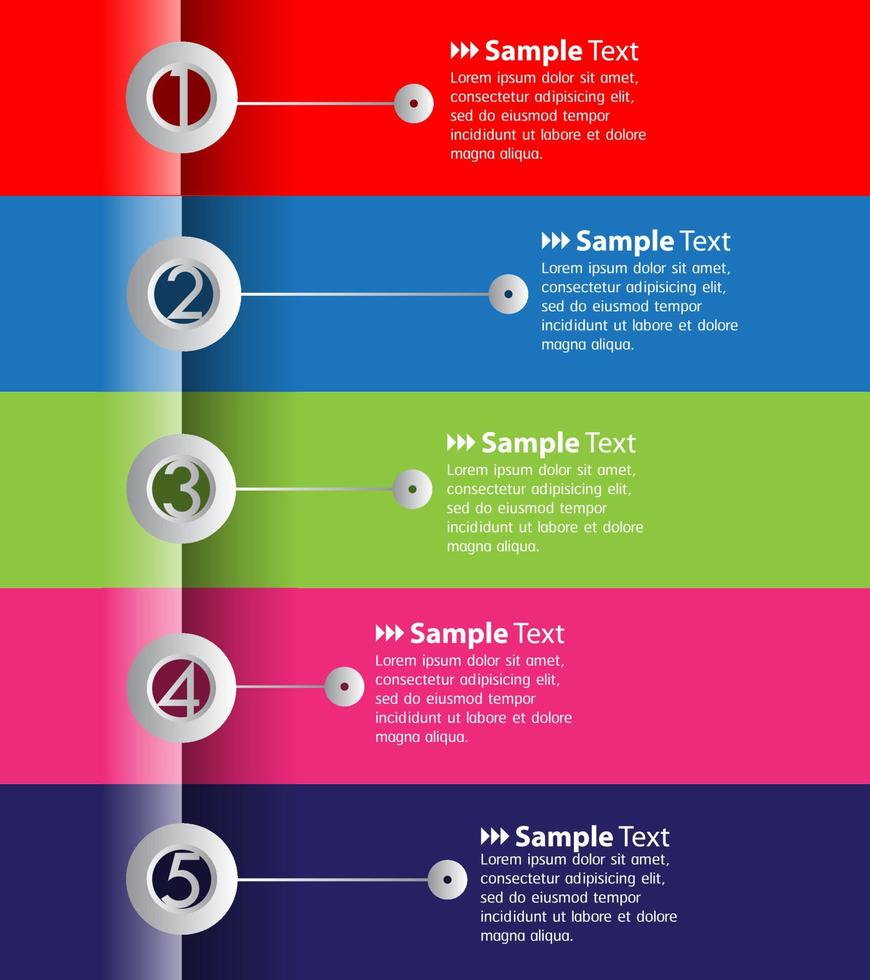 1

Sample Text
Lorem ipsum dolor sit amet, consectetur adipisicing elit, sed do eiusmod tempor incididunt ut labore et dolore magna aliqua.

2

Sample Text
Lorem ipsum dolor sit amet, consectetur adipisicing elit, sed do eiusmod tempor incididunt ut labore et dolore magna aliqua.

3

Sample Text
Lorem ipsum dolor sit amet, consectetur adipisicing elit, sed do eiusmod tempor incididunt ut labore et dolore magna aliqua.

4

Sample Text
Lorem ipsum dolor sit amet, consectetur adipisicing elit, sed do eiusmod tempor incididunt ut labore et dolore magna aliqua.

5

Sample Text
Lorem ipsum dolor sit amet, consectetur adipisicing elit, sed do eiusmod tempor incididunt ut labore et dolore magna aliqua.