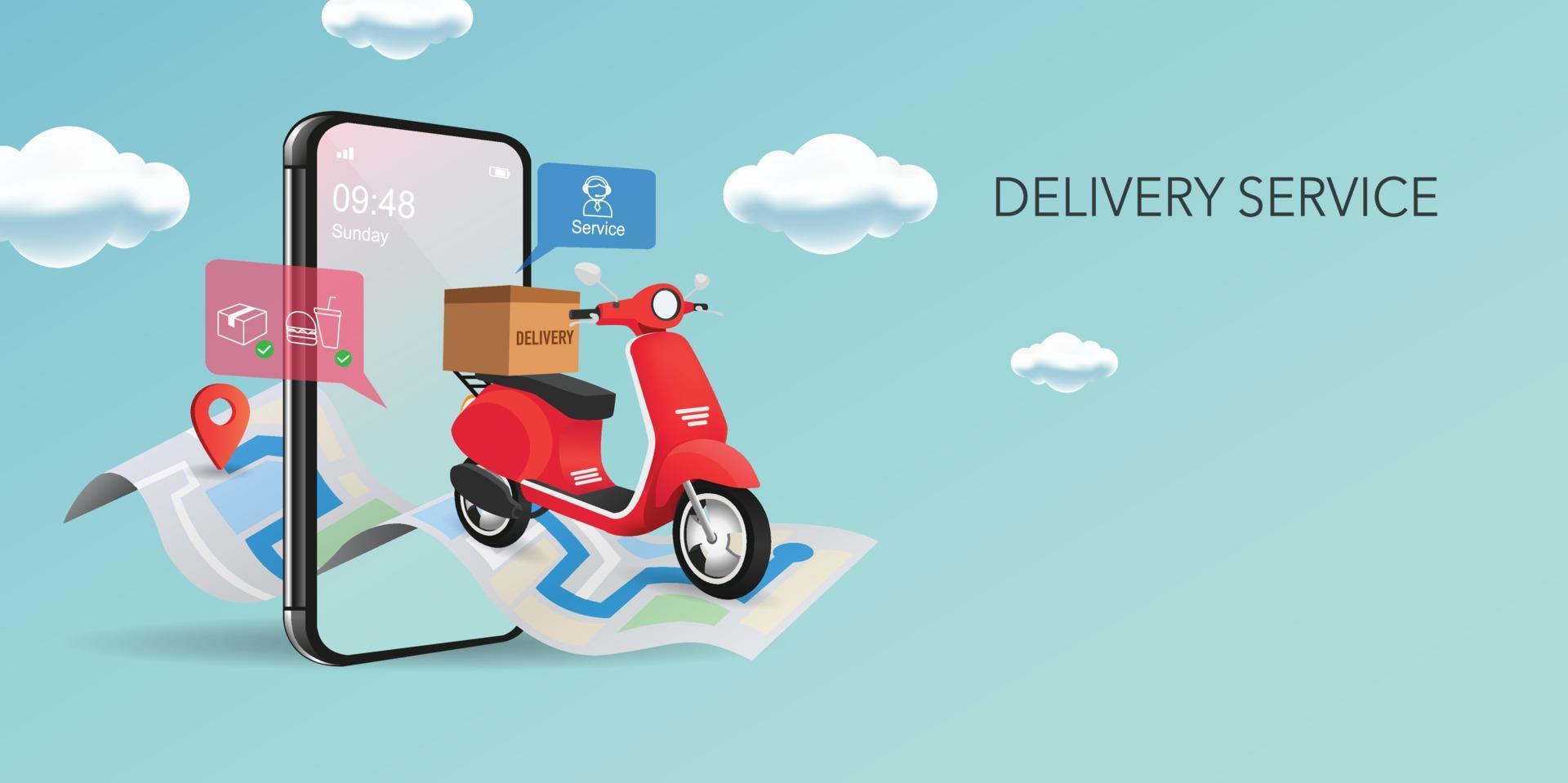 09:48
Sunday

Service

DELIVERY

DELIVERY SERVICE