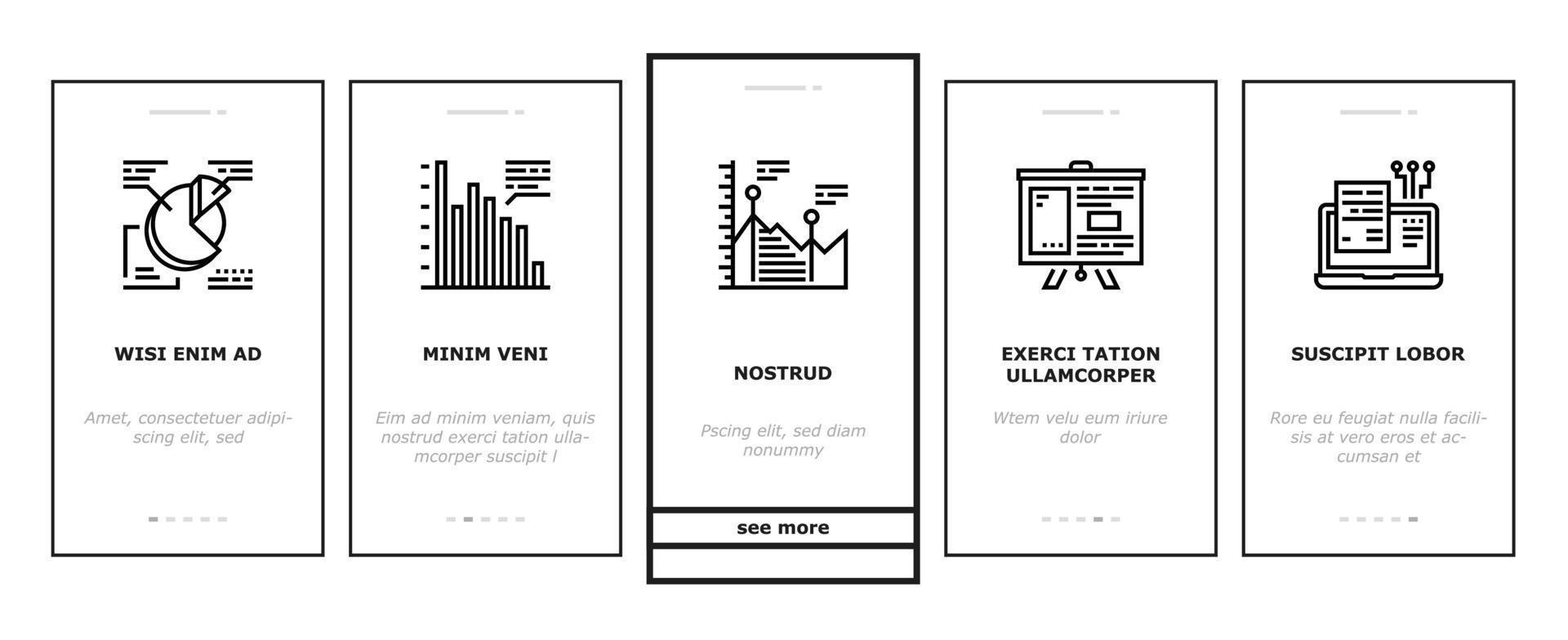 WISI ENIM AD

Amet, consectetuer adipiscing elit, sed

MINIM VENI

Eim ad minim veniam, quis nostrud exerci tation ullamcorper suscipit l

NOSTRUD

Pscing elit, sed diam nonummy

see more

EXERCI TATION ULLAMCORPER

Wtem velu eum iriure dolor

SUSCIPIT LOBOR

Rore eu feugiat nulla facilisis at vero eros et accumsan et