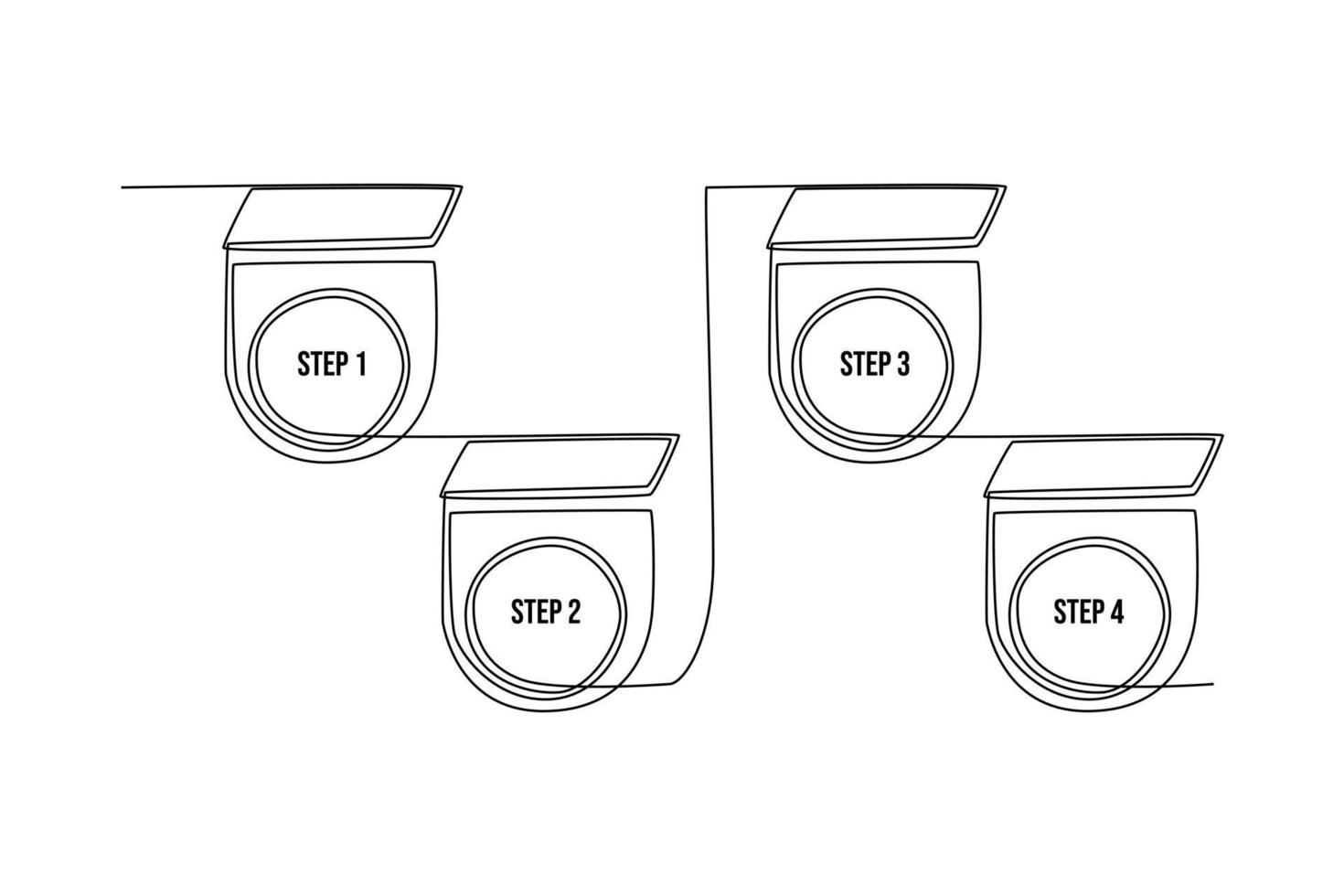 STEP 1

STEP 2

STEP 3

STEP 4