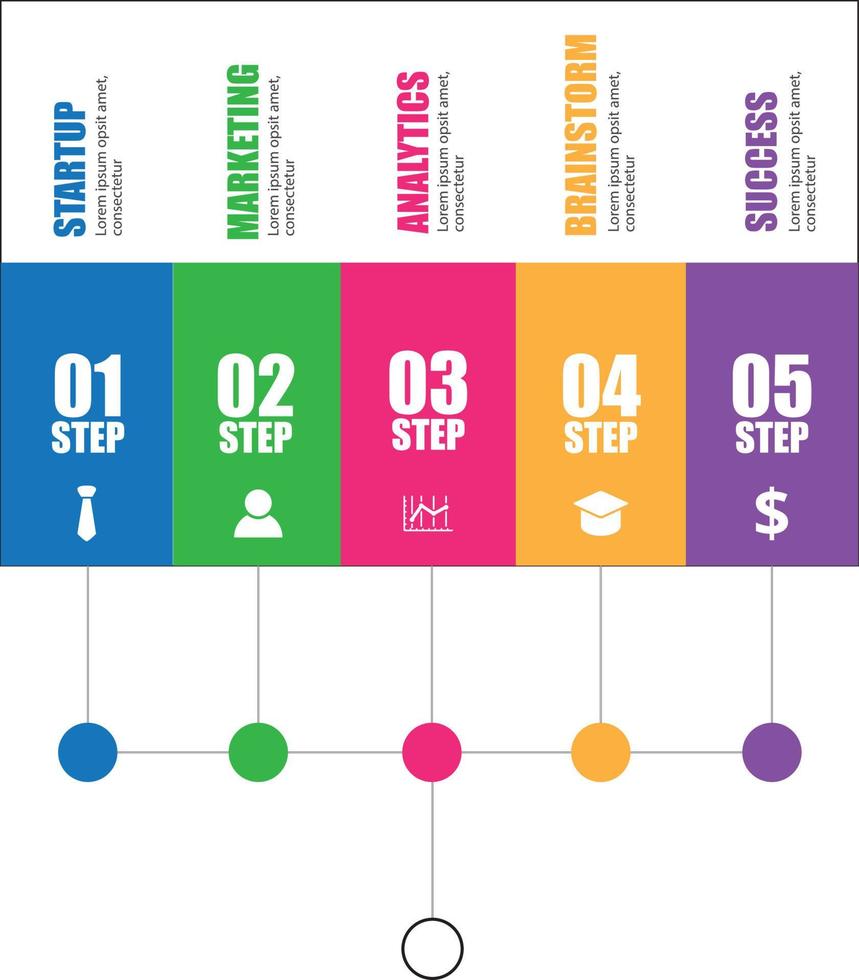 STARTUP
Lorem ipsum opsit amet, consectetur

MARKETING
Lorem ipsum opsit amet, consectetur

ANALYTICS
Lorem ipsum opsit amet, consectetur

BRAINSTORM
Lorem ipsum opsit amet, consectetur

SUCCESS
Lorem ipsum opsit amet, consectetur

01
STEP

02
STEP

03
STEP

04
STEP

05
STEP

$