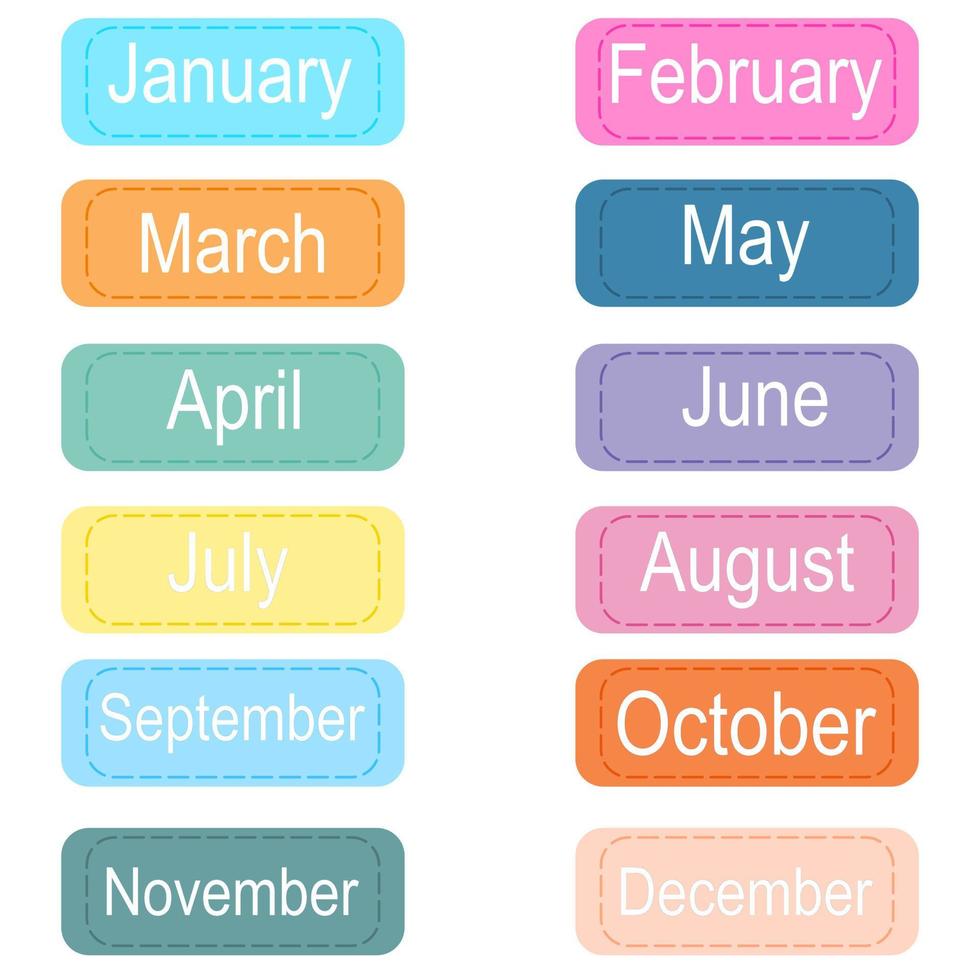 January

February

March

May

April

June

July

August

September

October

November

December