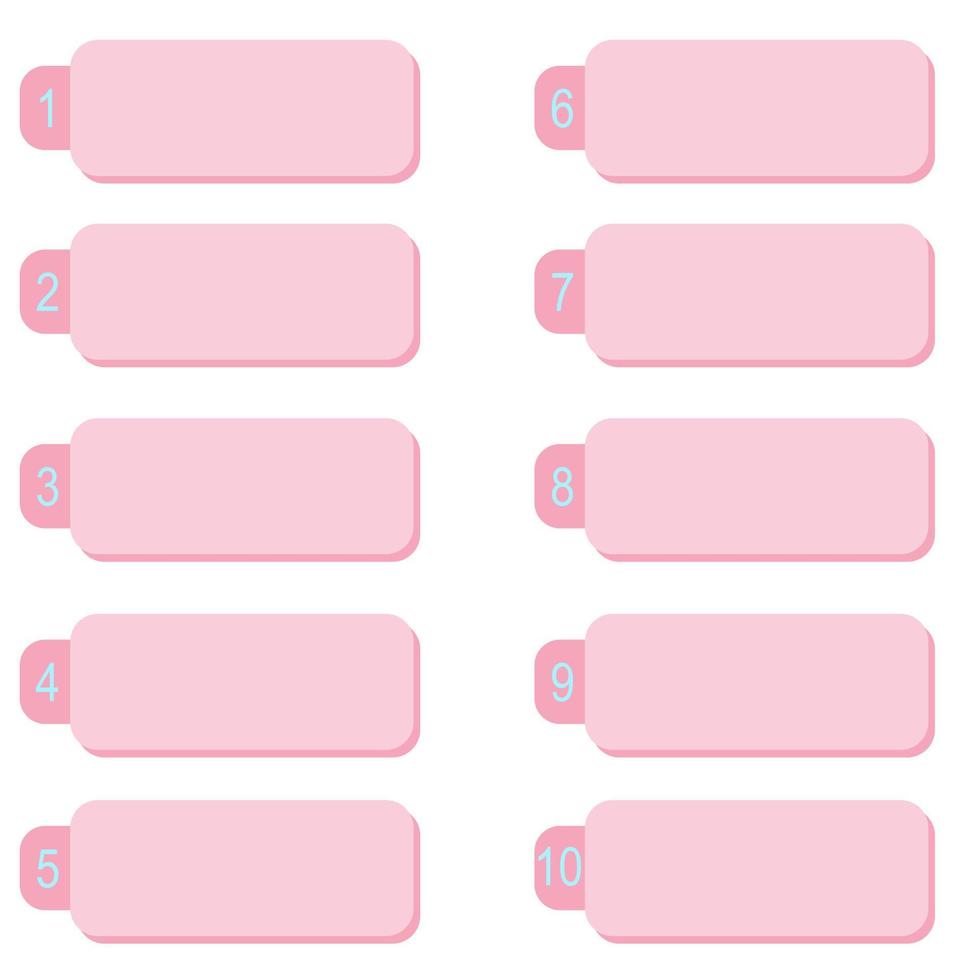 1
2
3
4
5
6
7
8
9
10