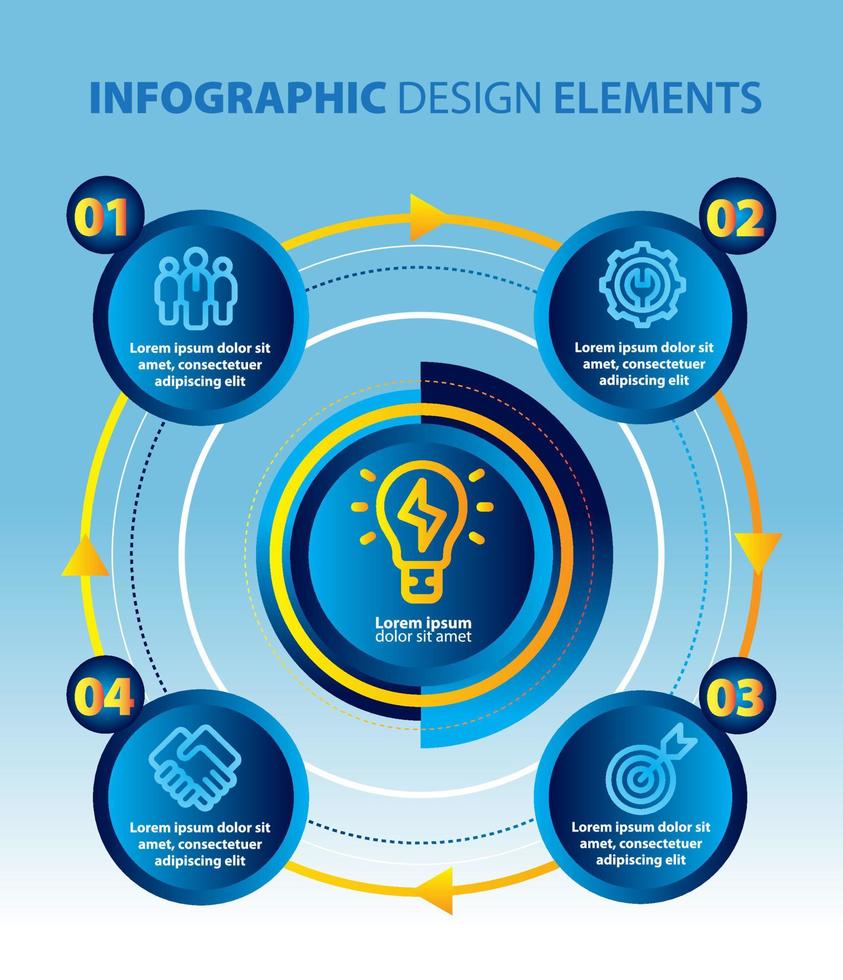 INFOGRAPHIC DESIGN ELEMENTS

01

Lorem ipsum dolor sit amet, consectetuer adipiscing elit

02

Lorem ipsum dolor sit amet, consectetuer adipiscing elit

Lorem ipsum dolor sit amet

04

Lorem ipsum dolor sit amet, consectetuer adipiscing elit

03

Lorem ipsum dolor sit amet, consectetuer adipiscing elit