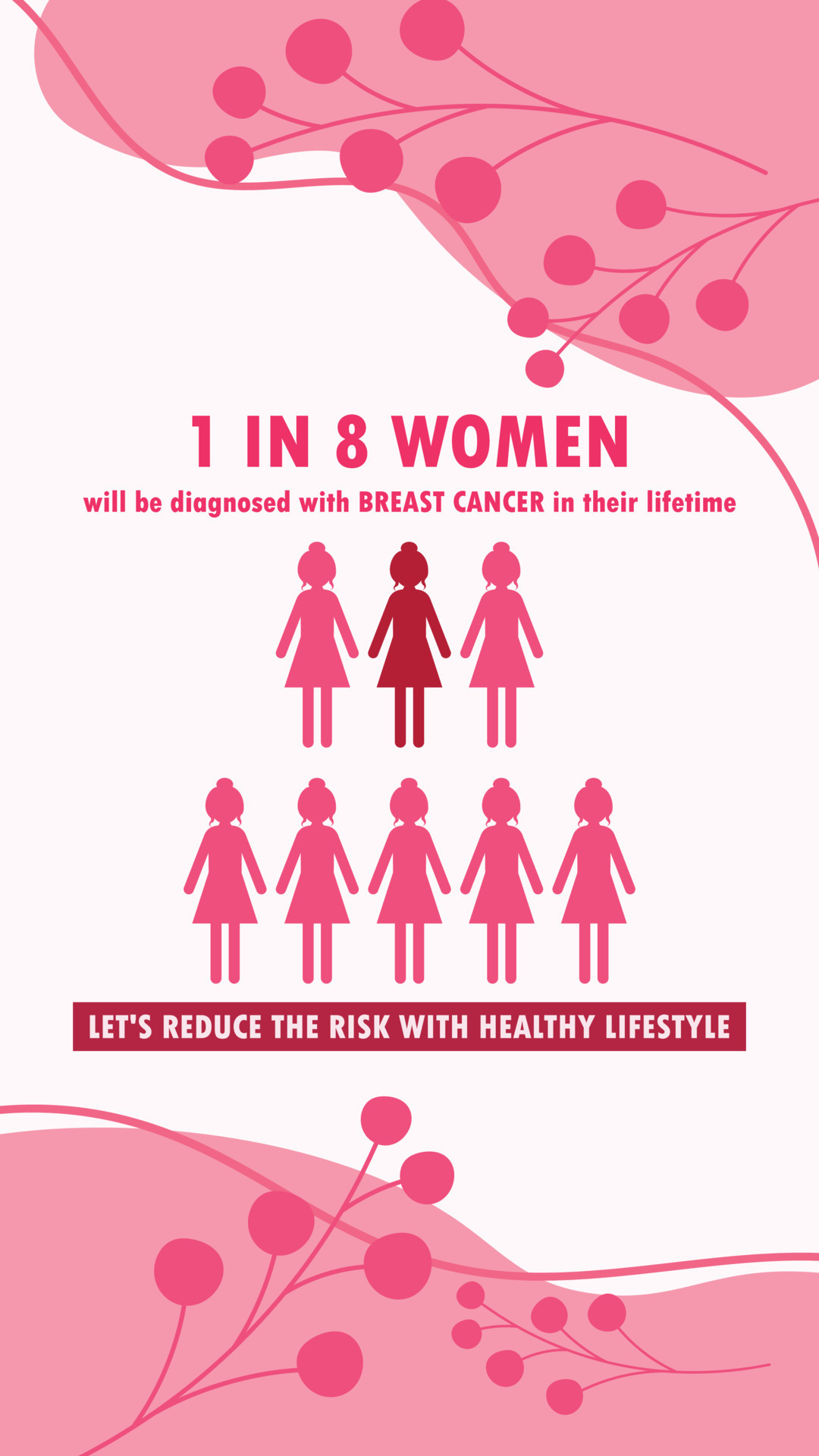 1 IN 8 WOMEN

will be diagnosed with BREAST CANCER in their lifetime

LET'S REDUCE THE RISK WITH HEALTHY LIFESTYLE