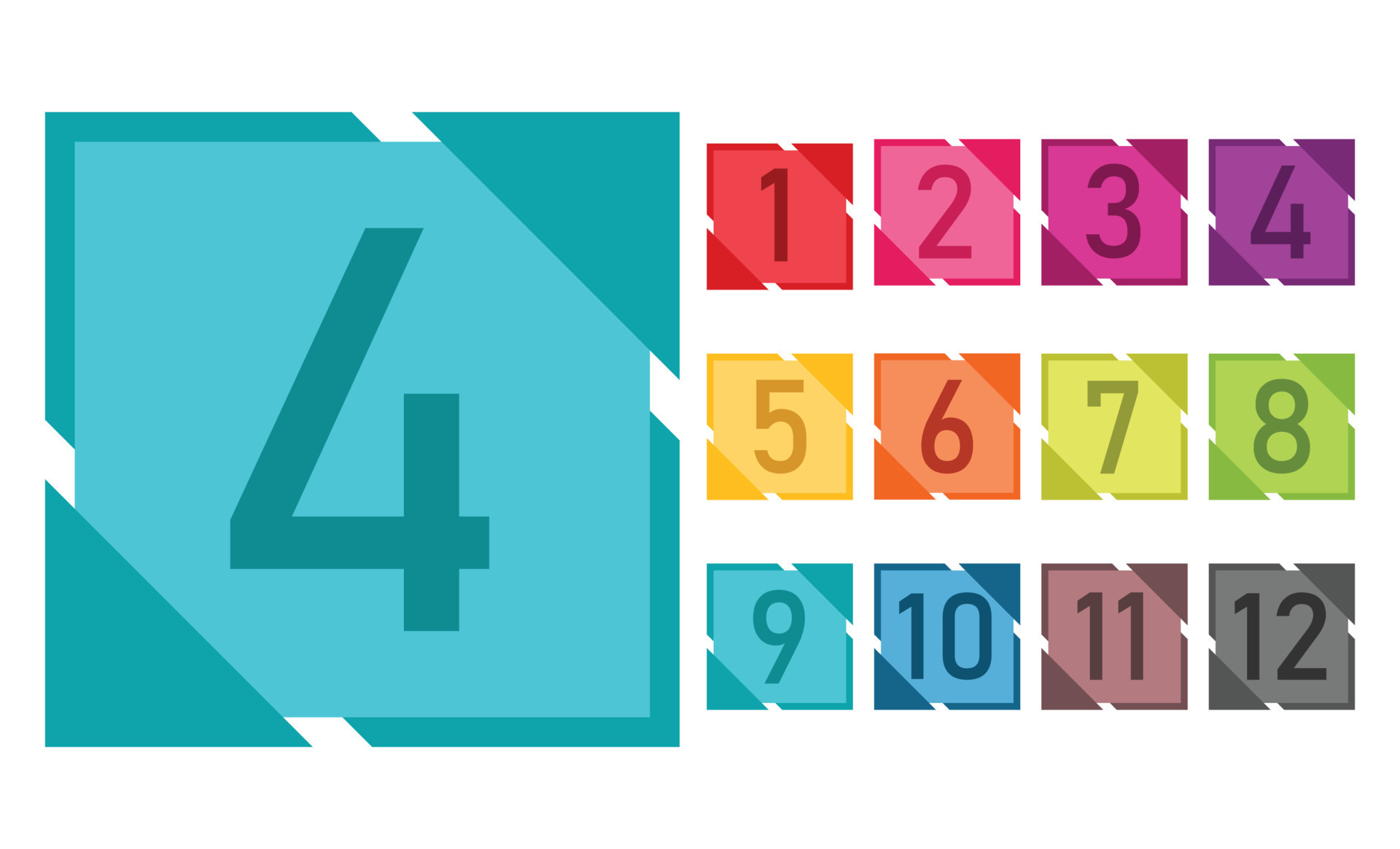 4

1 2 3 4

5 6 7 8

9 10 11 12