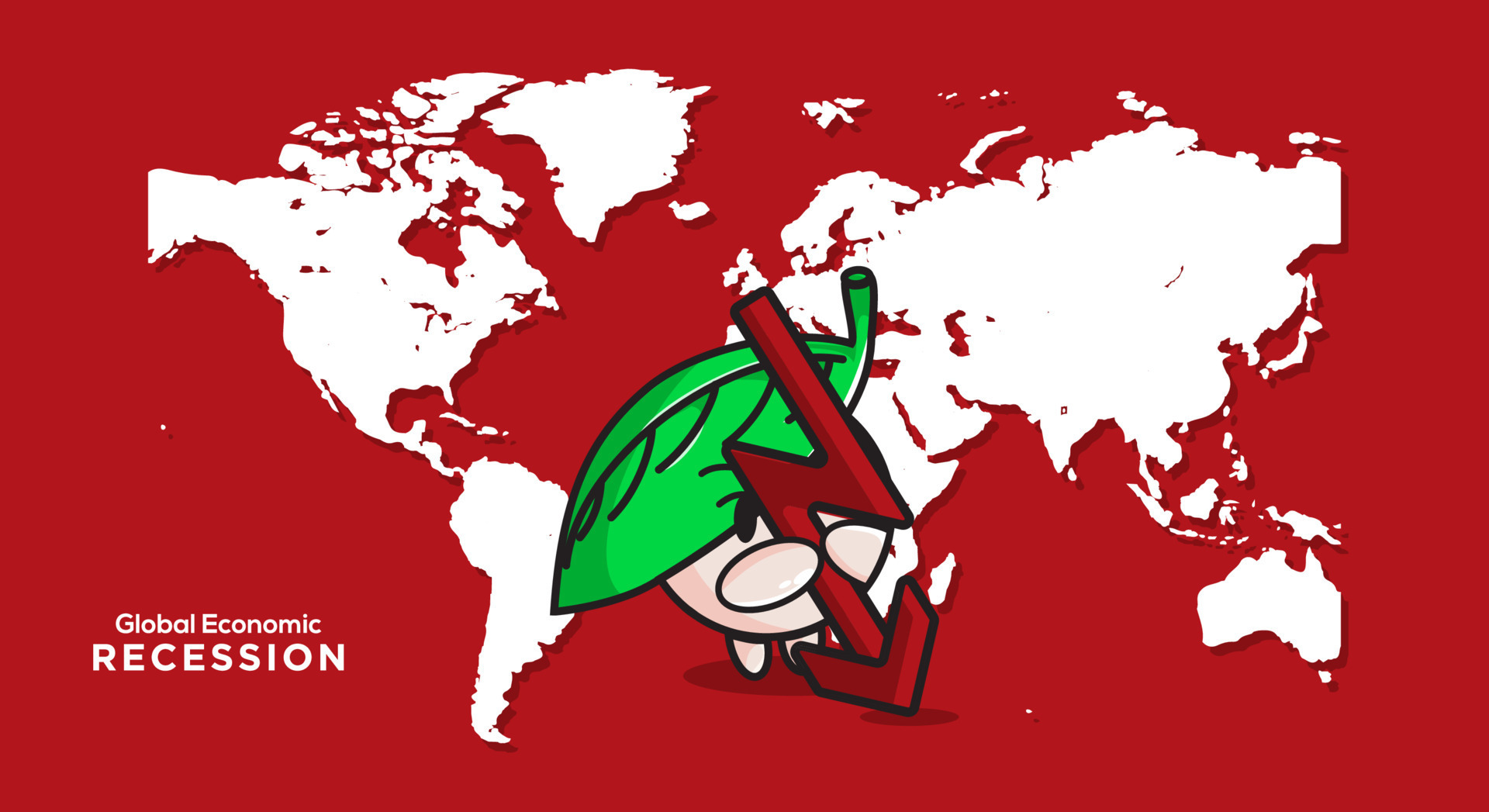 Global Economic
RECESSION