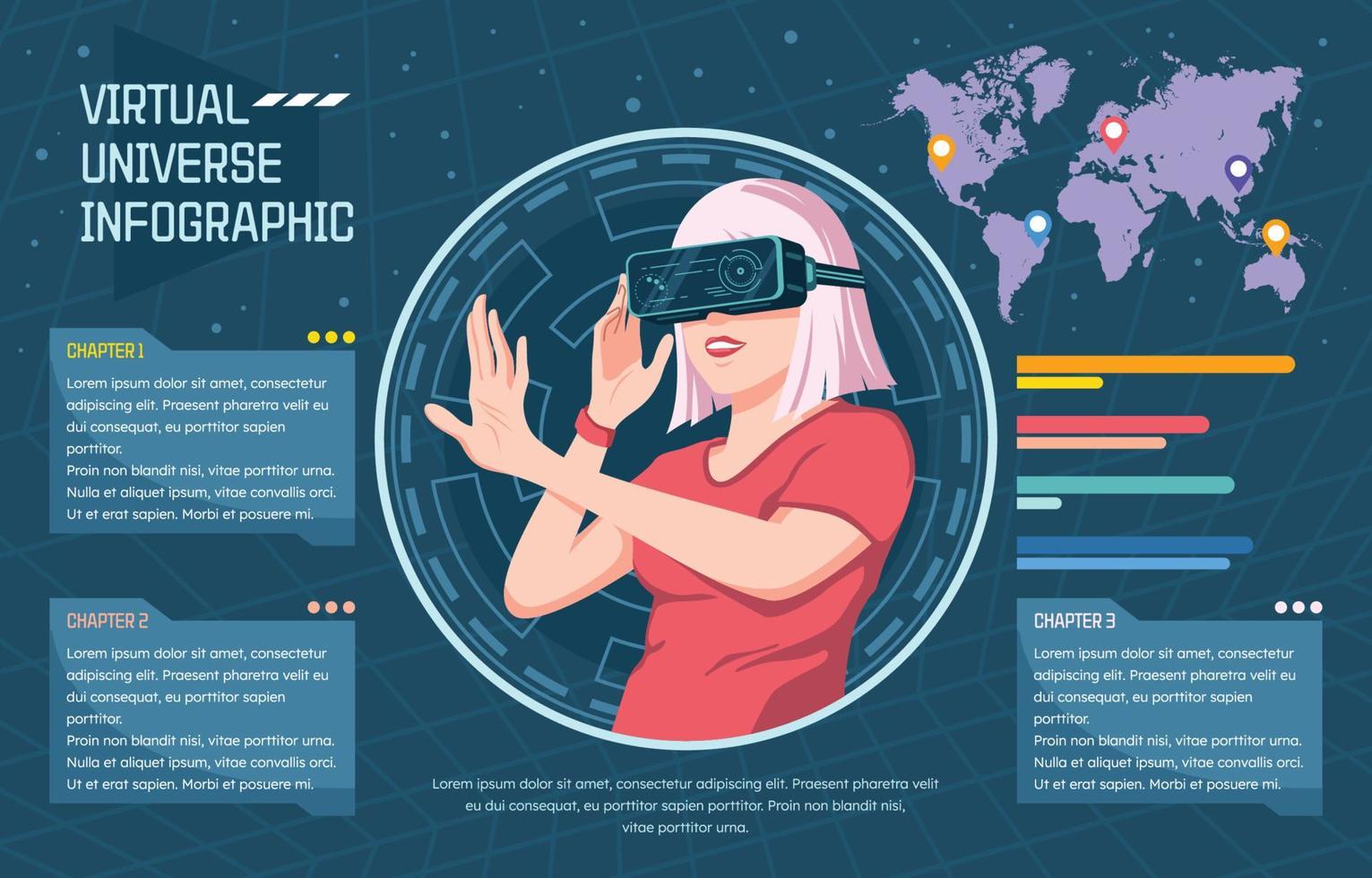 VIRTUAL UNIVERSE INFOGRAPHIC

CHAPTER 1

Lorem ipsum dolor sit amet, consectetur adipiscing elit. Praesent pharetra velit eu dui consequat, eu porttitor sapien porttitor.
Proin non blandit nisi, vitae porttitor urna. Nulla et aliquet ipsum, vitae convallis orci. Ut et erat sapien. Morbi et posuere mi.

CHAPTER 2

Lorem ipsum dolor sit amet, consectetur adipiscing elit. Praesent pharetra velit eu dui consequat, eu porttitor sapien porttitor.
Proin non blandit nisi, vitae porttitor urna. Nulla et aliquet ipsum, vitae convallis orci. Ut et erat sapien. Morbi et posuere mi.

Lorem ipsum dolor sit amet, consectetur adipiscing elit. Praesent pharetra velit eu dui consequat, eu porttitor sapien porttitor. Proin non blandit nisi, vitae porttitor urna.

CHAPTER 3

Lorem ipsum dolor sit amet, consectetur adipiscing elit. Praesent pharetra velit eu dui consequat, eu porttitor sapien porttitor.
Proin non blandit nisi, vitae porttitor urna. Nulla et aliquet ipsum, vitae convallis orci. Ut et erat sapien. Morbi et posuere mi.