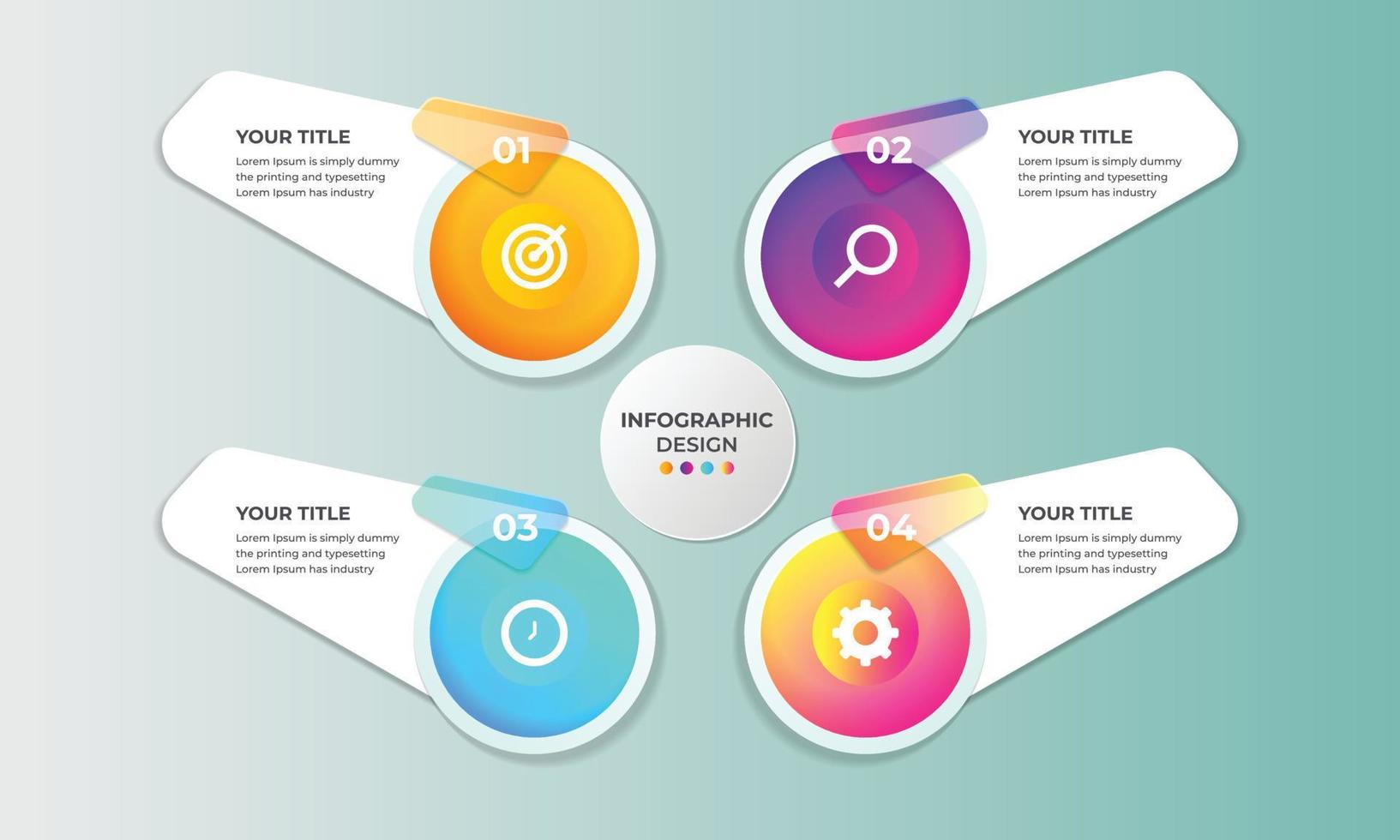 YOUR TITLE
Lorem Ipsum is simply dummy the printing and typesetting Lorem Ipsum has industry

01

02

YOUR TITLE
Lorem Ipsum is simply dummy the printing and typesetting Lorem Ipsum has industry

INFOGRAPHIC DESIGN

YOUR TITLE
Lorem Ipsum is simply dummy the printing and typesetting Lorem Ipsum has industry

03

04

YOUR TITLE
Lorem Ipsum is simply dummy the printing and typesetting Lorem Ipsum has industry