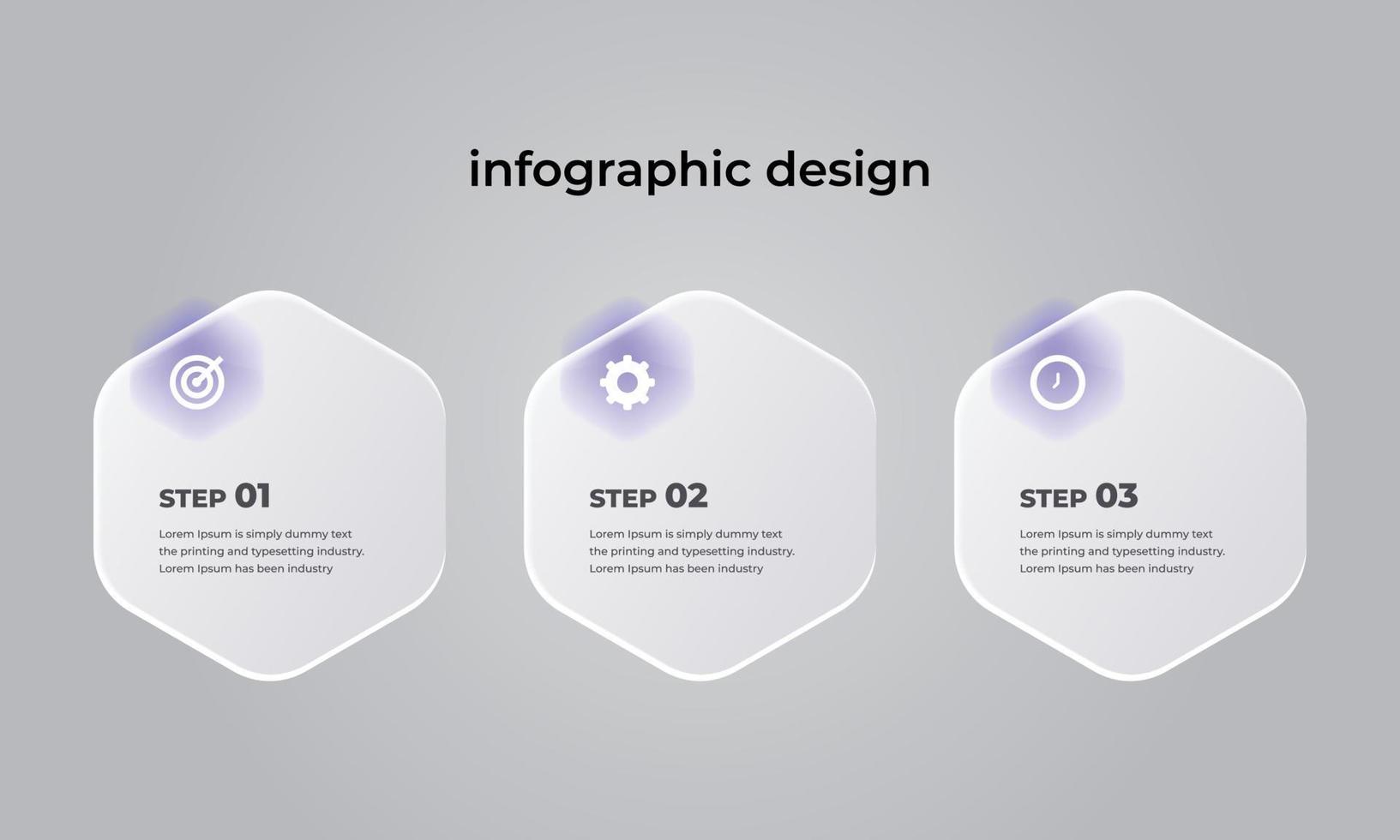 infographic design

STEP 01

Lorem Ipsum is simply dummy text the printing and typesetting industry. Lorem Ipsum has been industry

STEP 02

Lorem Ipsum is simply dummy text the printing and typesetting industry. Lorem Ipsum has been industry

STEP 03

Lorem Ipsum is simply dummy text the printing and typesetting industry. Lorem Ipsum has been industry