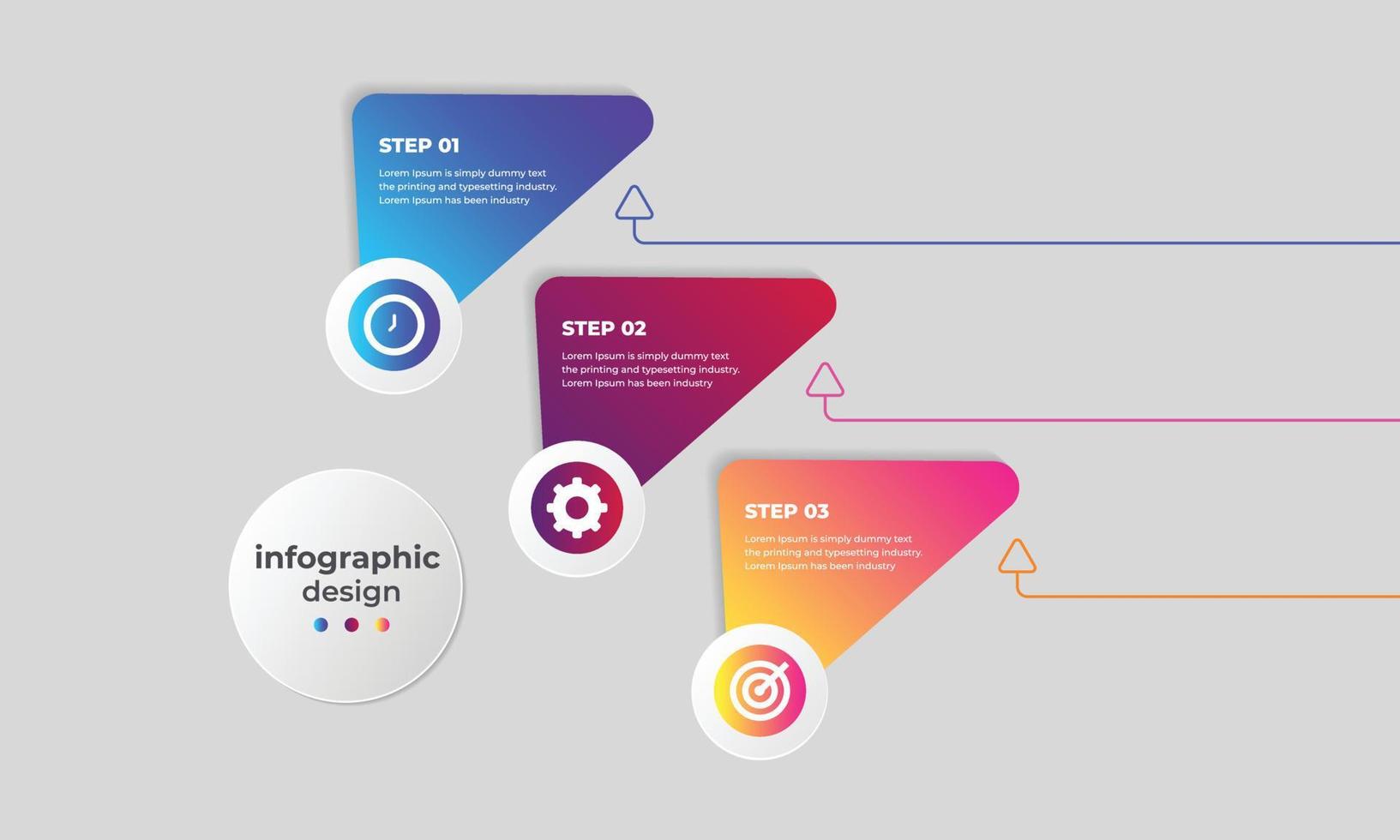 STEP 01

Lorem Ipsum is simply dummy text the printing and typesetting industry. Lorem Ipsum has been industry

STEP 02

Lorem Ipsum is simply dummy text the printing and typesetting industry. Lorem Ipsum has been industry

STEP 03

Lorem Ipsum is simply dummy text the printing and typesetting industry. Lorem Ipsum has been industry

infographic design