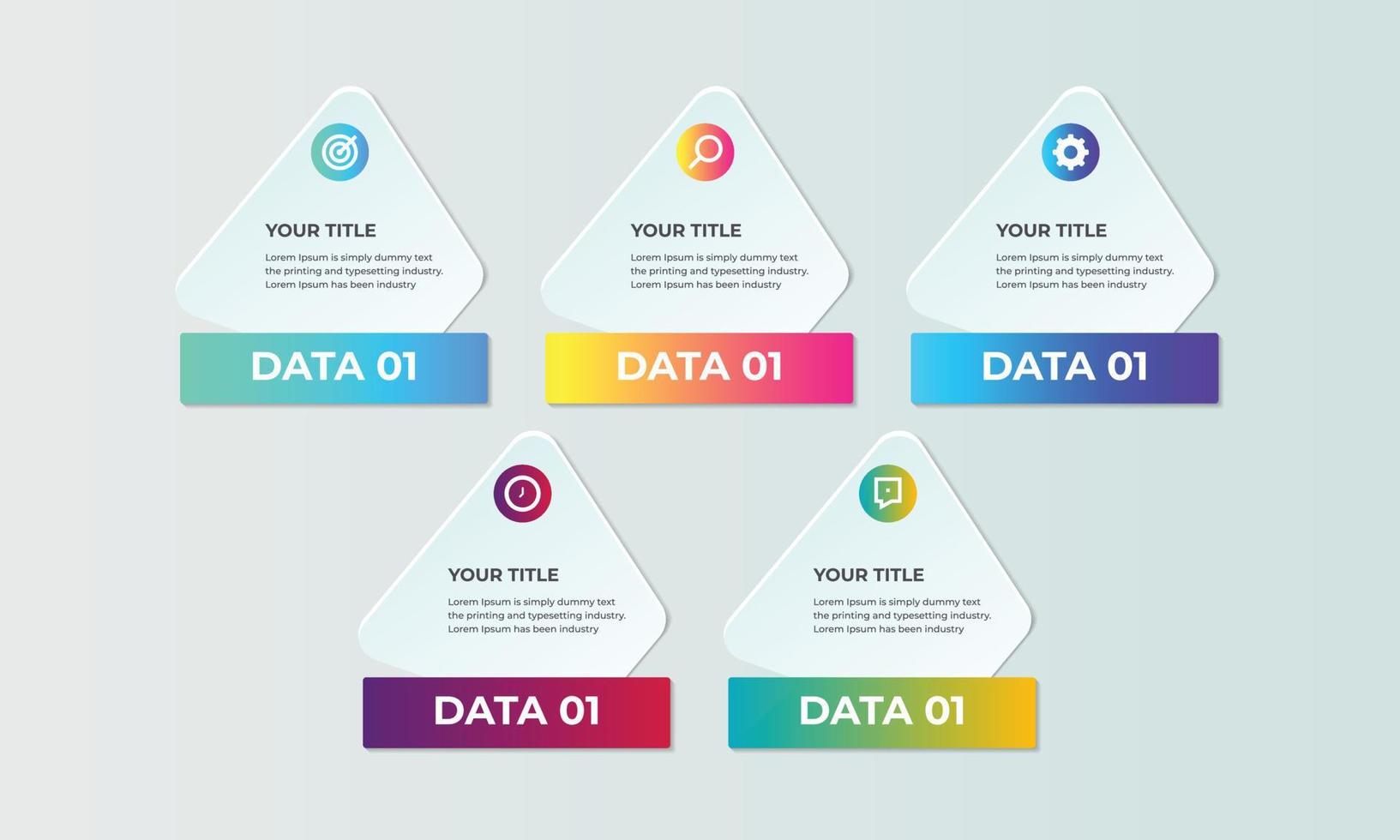 YOUR TITLE

Lorem Ipsum is simply dummy text the printing and typesetting industry. Lorem Ipsum has been industry

DATA 01

YOUR TITLE

Lorem Ipsum is simply dummy text the printing and typesetting industry. Lorem Ipsum has been industry

DATA 01

YOUR TITLE

Lorem Ipsum is simply dummy text the printing and typesetting industry. Lorem Ipsum has been industry

DATA 01

YOUR TITLE

Lorem Ipsum is simply dummy text the printing and typesetting industry. Lorem Ipsum has been industry

DATA 01

YOUR TITLE

Lorem Ipsum is simply dummy text the printing and typesetting industry. Lorem Ipsum has been industry

DATA 01