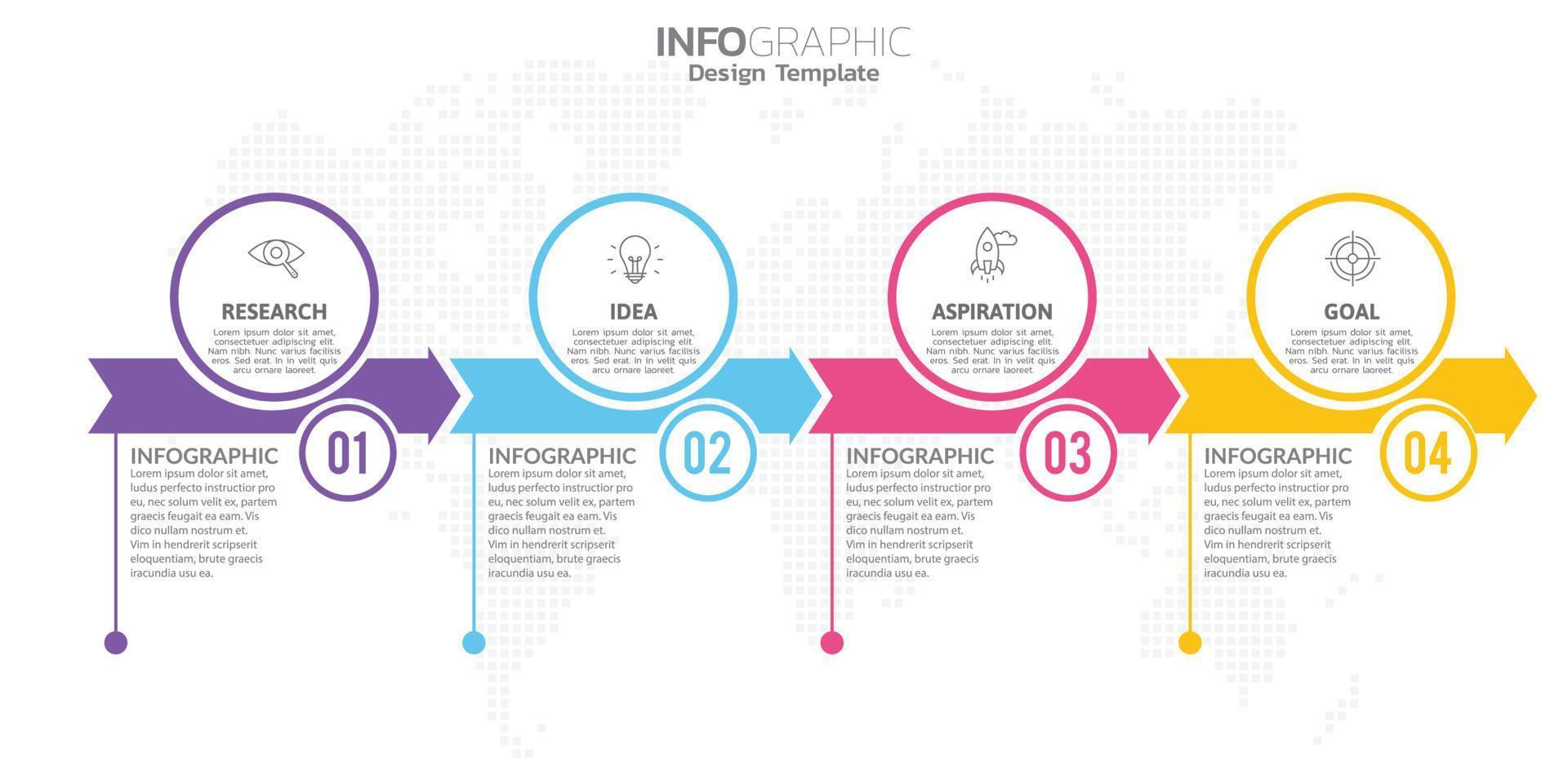 INFOGRAPHIC
Design Template

RESEARCH
Lorem ipsum dolor sit amet, consectetuer adipiscing elit. Nam nibh. Nunc varius facilisis eros. Sed erat. In in velit quis arcu ornare laoreet.

01

INFOGRAPHIC
Lorem ipsum dolor sit amet, ludus perfecto instructior pro eu, nec solum velit ex, partem graecis feugait ea eam. Vis dico nullam nostrum et. Vim in hendrerit scripserit eloquentiam, brute graecis iracundia usu ea.

IDEA
Lorem ipsum dolor sit amet, consectetuer adipiscing elit. Nam nibh. Nunc varius facilisis eros. Sed erat. In in velit quis arcu ornare laoreet.

02

INFOGRAPHIC
Lorem ipsum dolor sit amet, ludus perfecto instructior pro eu, nec solum velit ex, partem graecis feugait ea eam. Vis dico nullam nostrum et. Vim in hendrerit scripserit eloquentiam, brute graecis iracundia usu ea.

ASPIRATION
Lorem ipsum dolor sit amet, consectetuer adipiscing elit. Nam nibh. Nunc varius facilisis eros. Sed erat. In in velit quis arcu ornare laoreet.

03

INFOGRAPHIC
Lorem ipsum dolor sit amet, ludus perfecto instructior pro eu, nec solum velit ex, partem graecis feugait ea eam. Vis dico nullam nostrum et. Vim in hendrerit scripserit eloquentiam, brute graecis iracundia usu ea.

GOAL
Lorem ipsum dolor sit amet, consectetuer adipiscing elit. Nam nibh. Nunc varius facilisis eros. Sed erat. In in velit quis arcu ornare laoreet.

04

INFOGRAPHIC
Lorem ipsum dolor sit amet, ludus perfecto instructior pro eu, nec solum velit ex, partem graecis feugait ea eam. Vis dico nullam nostrum et. Vim in hendrerit scripserit eloquentiam, brute graecis iracundia usu ea.