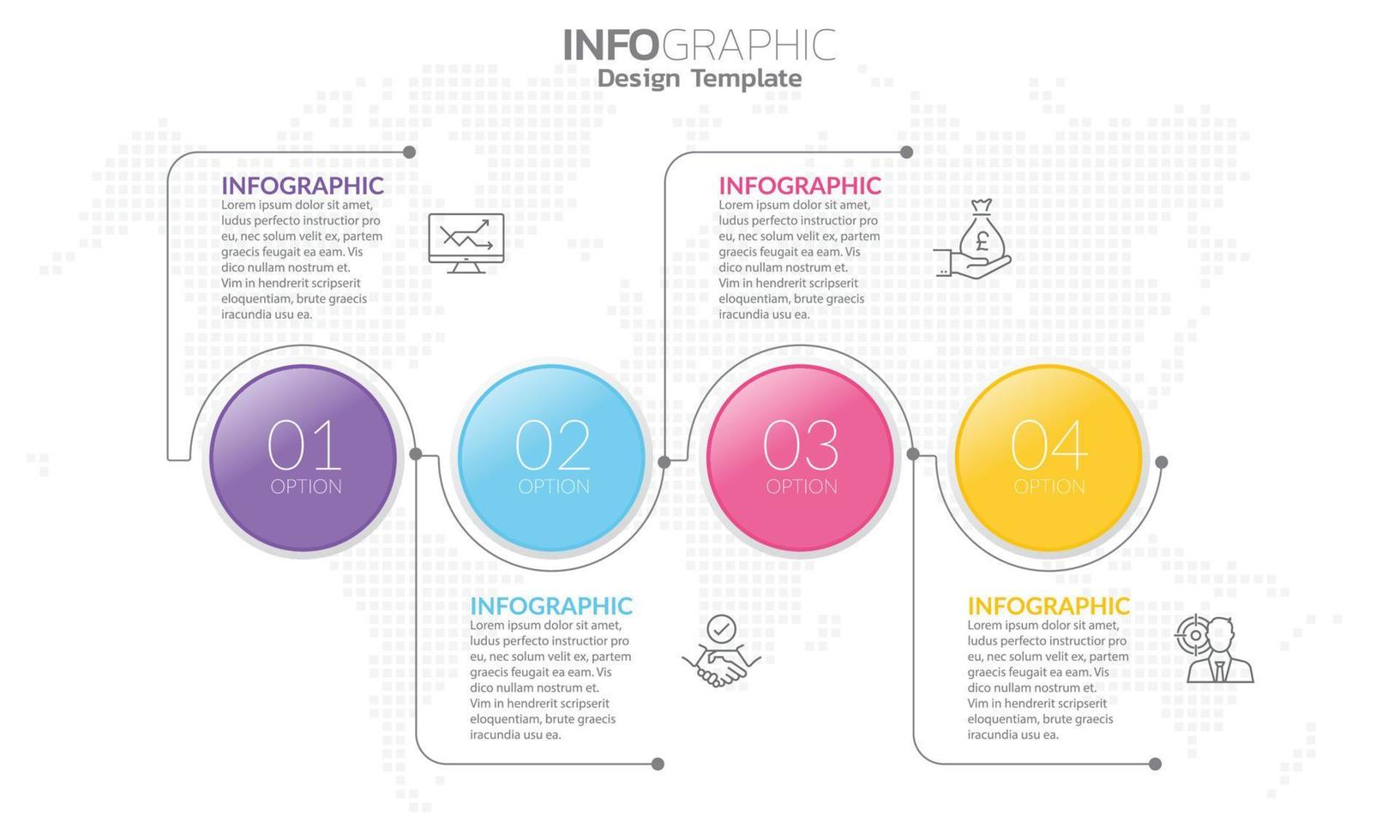 INFOGRAPHIC
Design Template

INFOGRAPHIC
Lorem ipsum dolor sit amet, ludus perfecto instructior pro eu, nec solum velit ex, partem graecis feugait ea eam. Vis dico nullam nostrum et. Vim in hendrerit scripserit eloquentiam, brute graecis iracundia usu ea.

INFOGRAPHIC
Lorem ipsum dolor sit amet, ludus perfecto instructior pro eu, nec solum velit ex, partem graecis feugait ea eam. Vis dico nullam nostrum et. Vim in hendrerit scripserit eloquentiam, brute graecis iracundia usu ea.

£

01
OPTION

02
OPTION

03
OPTION

04
OPTION

INFOGRAPHIC
Lorem ipsum dolor sit amet, ludus perfecto instructior pro eu, nec solum velit ex, partem graecis feugait ea eam. Vis dico nullam nostrum et. Vim in hendrerit scripserit eloquentiam, brute graecis iracundia usu ea.

INFOGRAPHIC
Lorem ipsum dolor sit amet, ludus perfecto instructior pro eu, nec solum velit ex, partem graecis feugait ea eam. Vis dico nullam nostrum et. Vim in hendrerit scripserit eloquentiam, brute graecis iracundia usu ea.