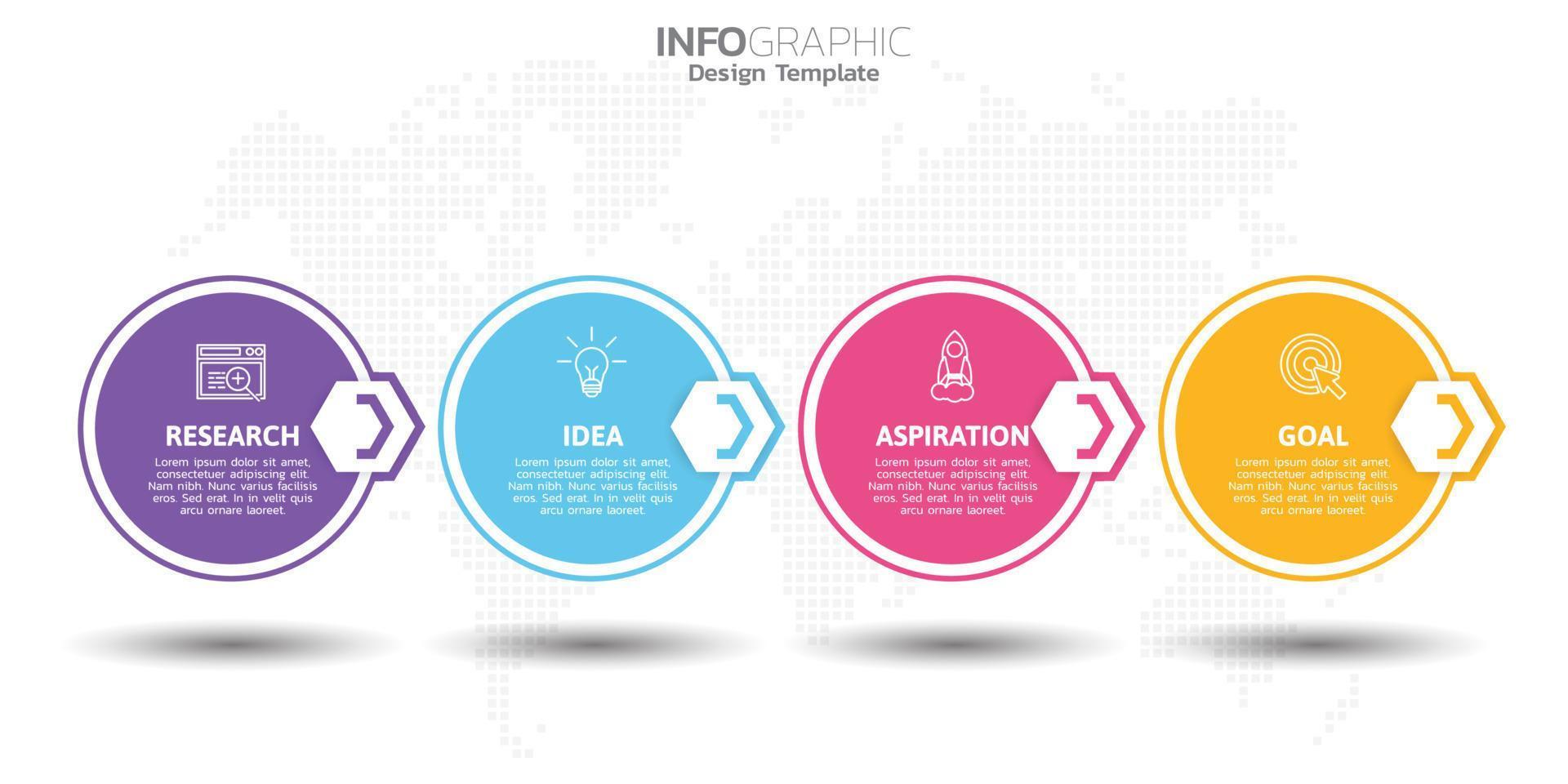 INFOGRAPHIC
Design Template

RESEARCH
Lorem ipsum dolor sit amet, consectetuer adipiscing elit. Nam nibh. Nunc varius facilisis eros. Sed erat. In in velit quis arcu ornare laoreet.

IDEA
Lorem ipsum dolor sit amet, consectetuer adipiscing elit. Nam nibh. Nunc varius facilisis eros. Sed erat. In in velit quis arcu ornare laoreet.

ASPIRATION
Lorem ipsum dolor sit amet, consectetuer adipiscing elit. Nam nibh. Nunc varius facilisis eros. Sed erat. In in velit quis arcu ornare laoreet.

GOAL
Lorem ipsum dolor sit amet, consectetuer adipiscing elit. Nam nibh. Nunc varius facilisis eros. Sed erat. In in velit quis arcu ornare laoreet.