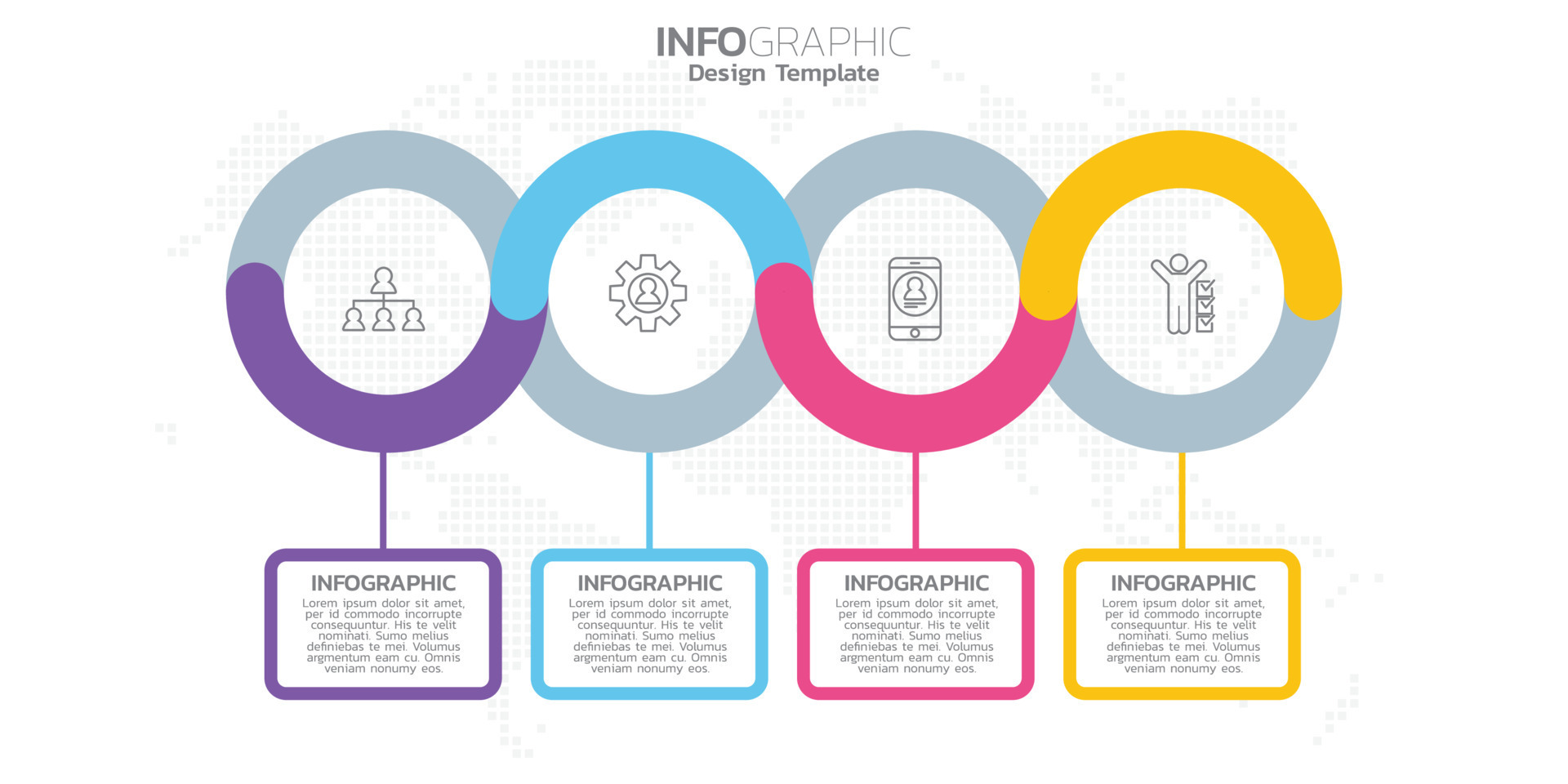 INFOGRAPHIC
Design Template

INFOGRAPHIC
Lorem ipsum dolor sit amet, per id commodo incorrupte consequuntur. His te velit nominati. Sumo melius definiebas te mei. Volumus argmentum eam cu. Omnis veniam nonumy eos.

INFOGRAPHIC
Lorem ipsum dolor sit amet, per id commodo incorrupte consequuntur. His te velit nominati. Sumo melius definiebas te mei. Volumus argmentum eam cu. Omnis veniam nonumy eos.

INFOGRAPHIC
Lorem ipsum dolor sit amet, per id commodo incorrupte consequuntur. His te velit nominati. Sumo melius definiebas te mei. Volumus argmentum eam cu. Omnis veniam nonumy eos.

INFOGRAPHIC
Lorem ipsum dolor sit amet, per id commodo incorrupte consequuntur. His te velit nominati. Sumo melius definiebas te mei. Volumus argmentum eam cu. Omnis veniam nonumy eos.