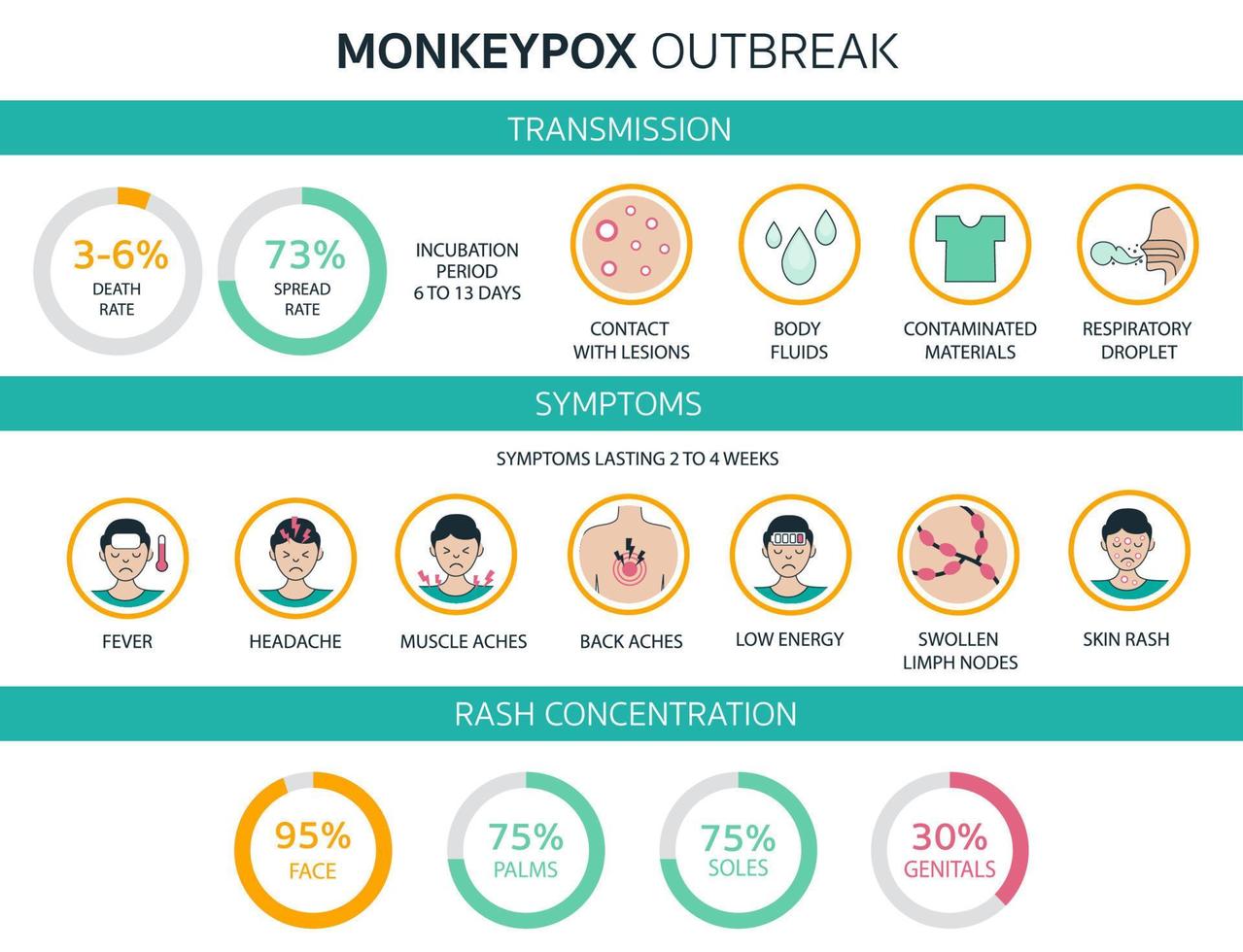 MONKEYPOX OUTBREAK

TRANSMISSION

3-6%
DEATH RATE

73%
SPREAD RATE

INCUBATION PERIOD 6 TO 13 DAYS

CONTACT WITH LESIONS

BODY FLUIDS

CONTAMINATED MATERIALS

RESPIRATORY DROPLET

SYMPTOMS

SYMPTOMS LASTING 2 TO 4 WEEKS

FEVER

HEADACHE

MUSCLE ACHES

BACK ACHES

LOW ENERGY

SWOLLEN LIMPH NODES

SKIN RASH

RASH CONCENTRATION

95%
FACE

75%
PALMS

75%
SOLES

30%
GENITALS