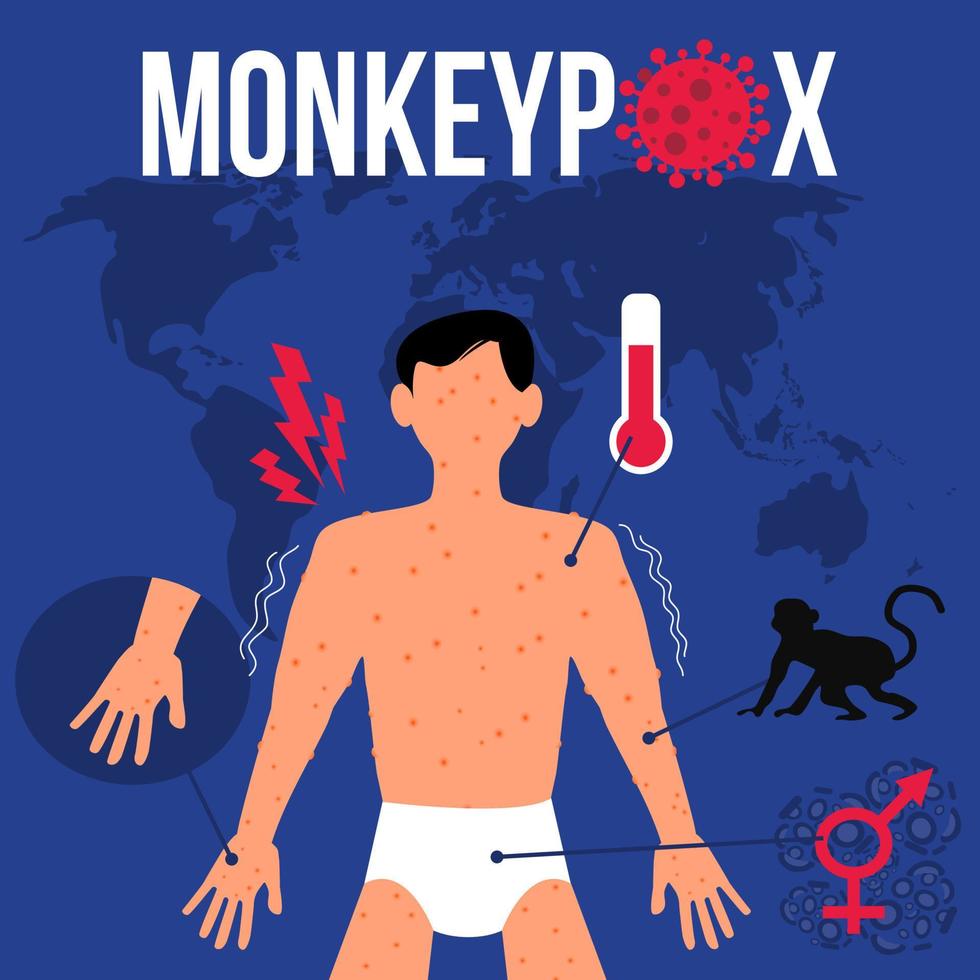 MONKEYPOX