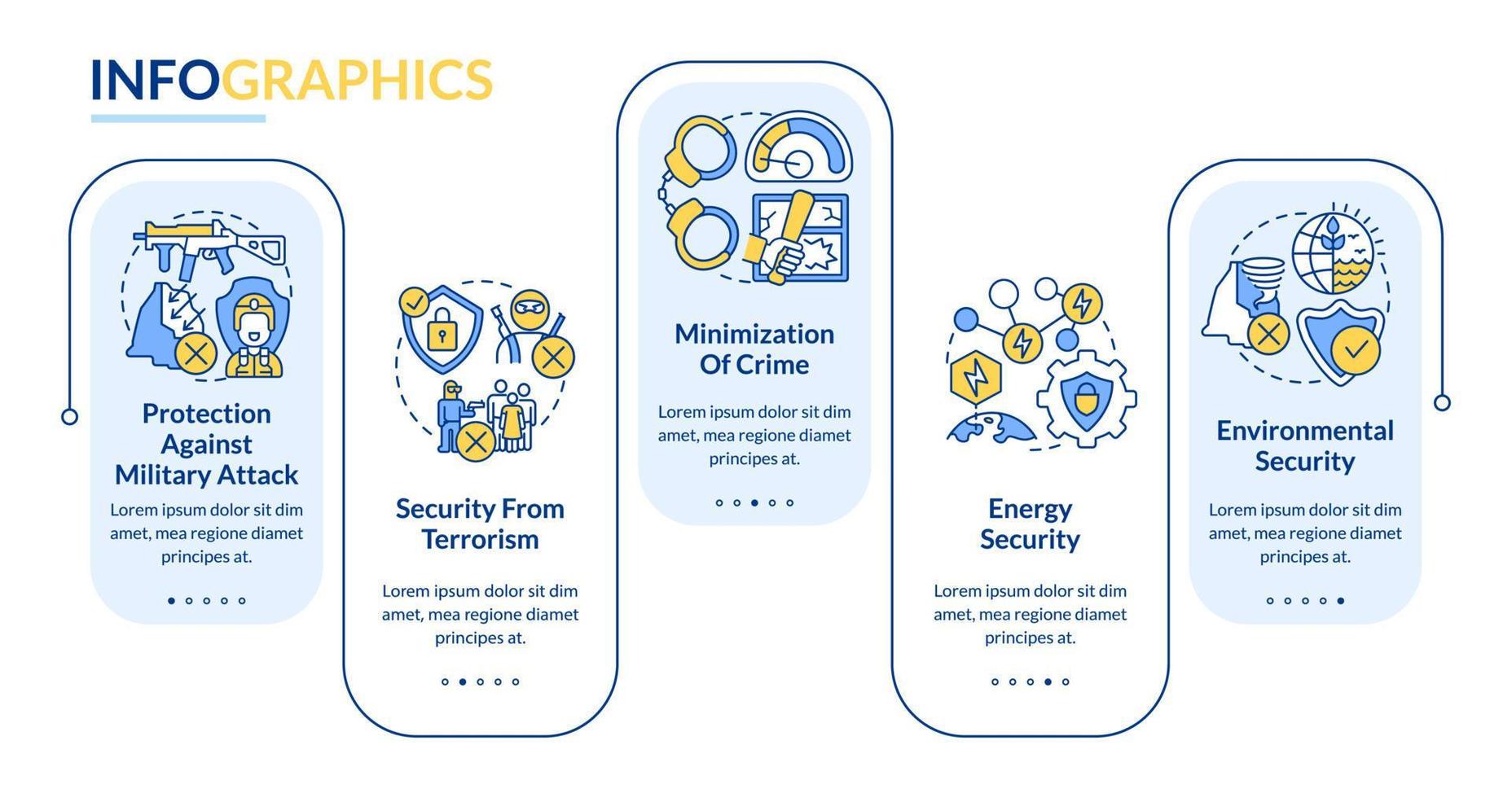 INFOGRAPHICS

Protection Against Military Attack

Lorem ipsum dolor sit dim amet, mea regione diamet principes at.

Security From Terrorism

Lorem ipsum dolor sit dim amet, mea regione diamet principes at.

Minimization Of Crime

Lorem ipsum dolor sit dim amet, mea regione diamet principes at.

Energy Security

Lorem ipsum dolor sit dim amet, mea regione diamet principes at.

Environmental Security

Lorem ipsum dolor sit dim amet, mea regione diamet principes at.