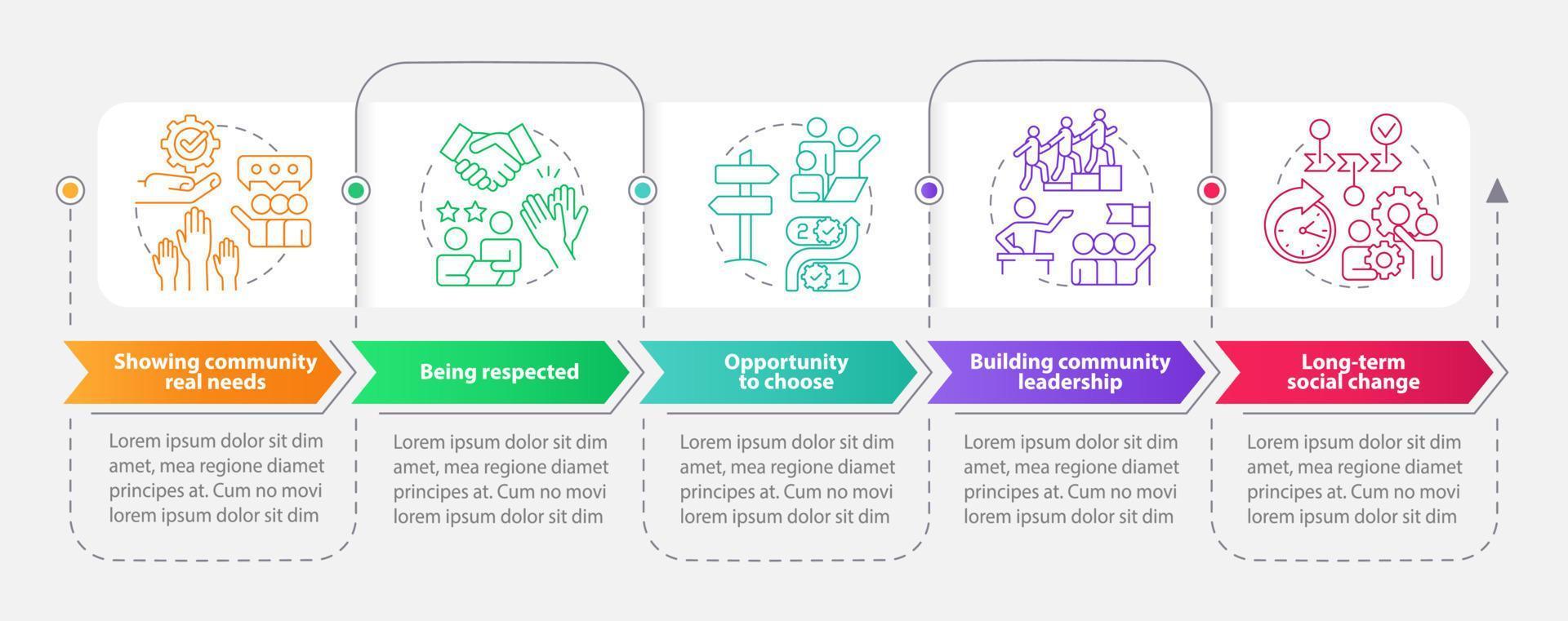 2
1

Showing community real needs

Lorem ipsum dolor sit dim amet, mea regione diamet principes at. Cum no movi lorem ipsum dolor sit dim

Being respected

Lorem ipsum dolor sit dim amet, mea regione diamet principes at. Cum no movi lorem ipsum dolor sit dim

Opportunity to choose

Lorem ipsum dolor sit dim amet, mea regione diamet principes at. Cum no movi lorem ipsum dolor sit dim

Building community leadership

Lorem ipsum dolor sit dim amet, mea regione diamet principes at. Cum no movi lorem ipsum dolor sit dim

Long-term social change

Lorem ipsum dolor sit dim amet, mea regione diamet principes at. Cum no movi lorem ipsum dolor sit dim