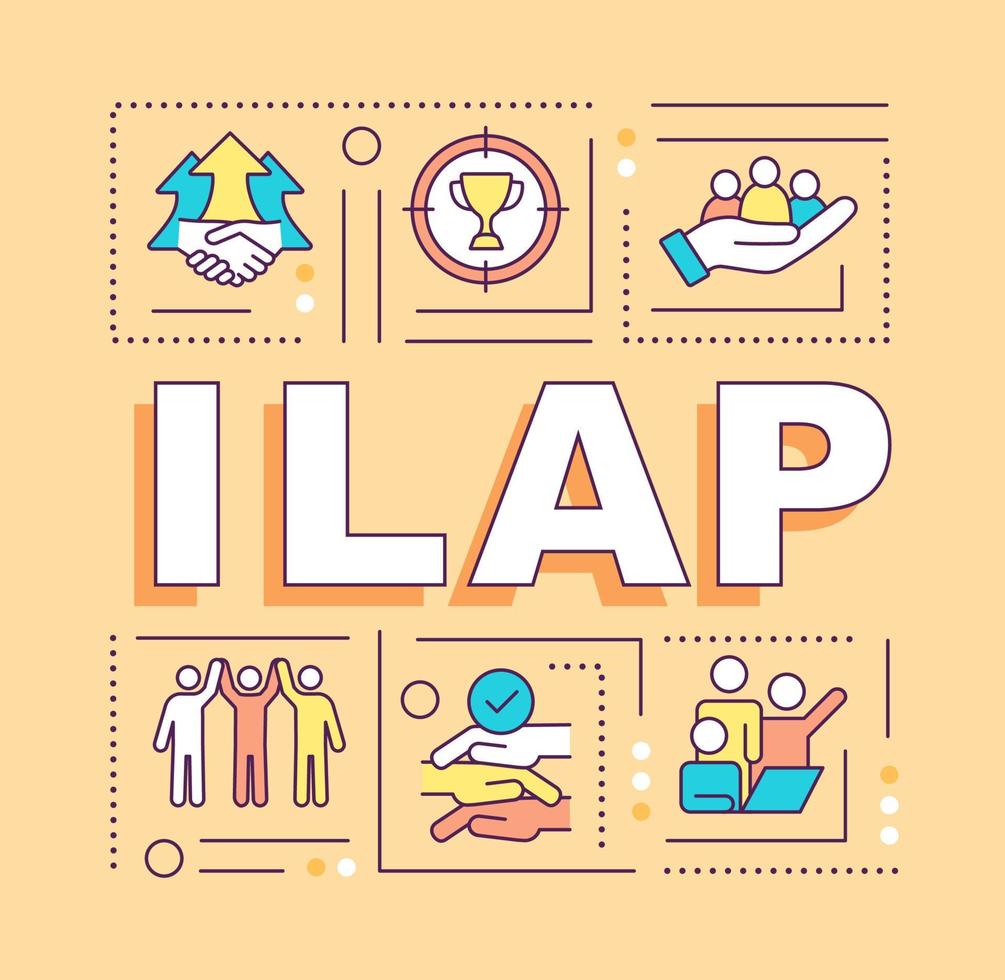 ILAP