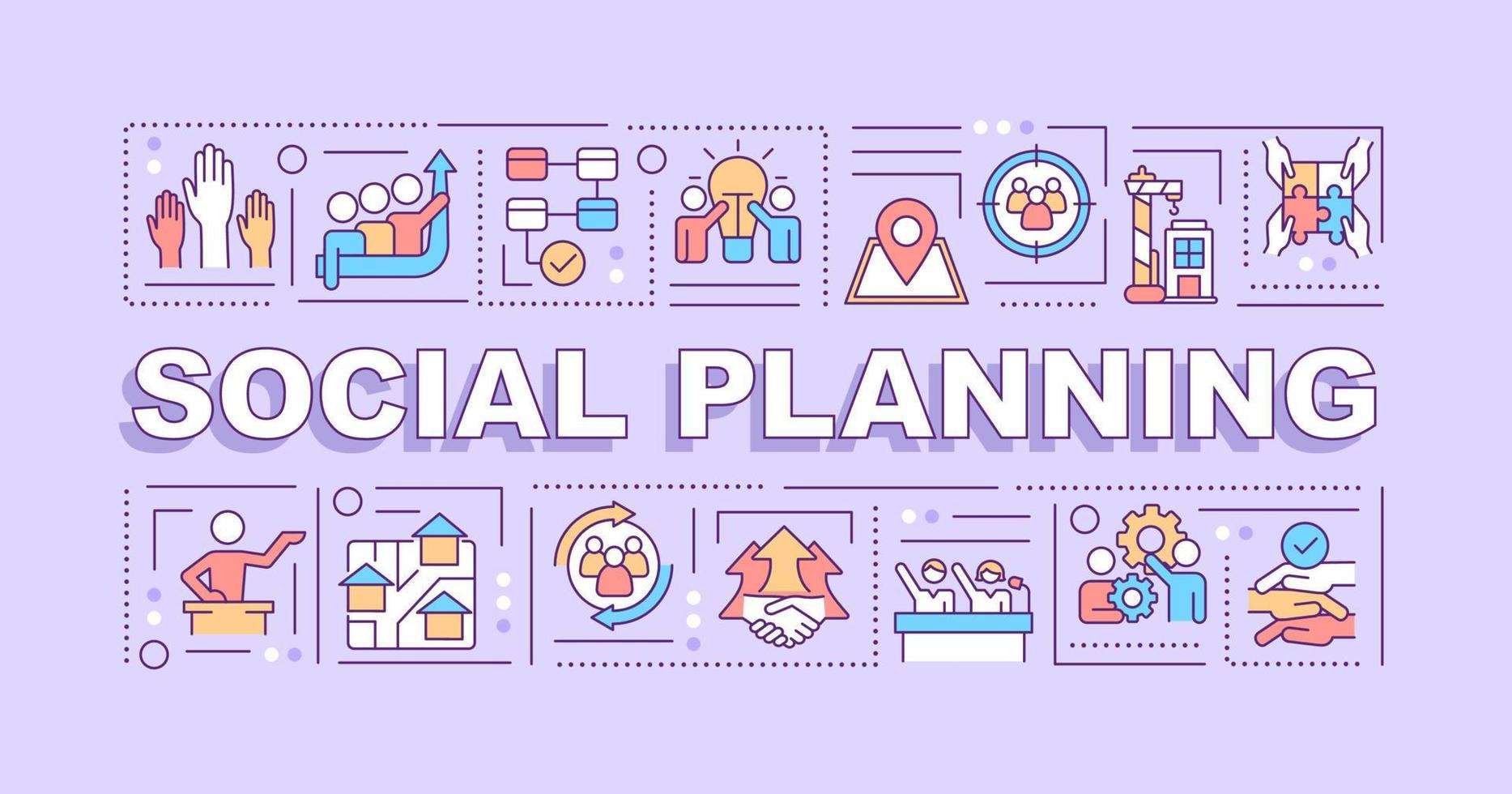 SOCIAL PLANNING