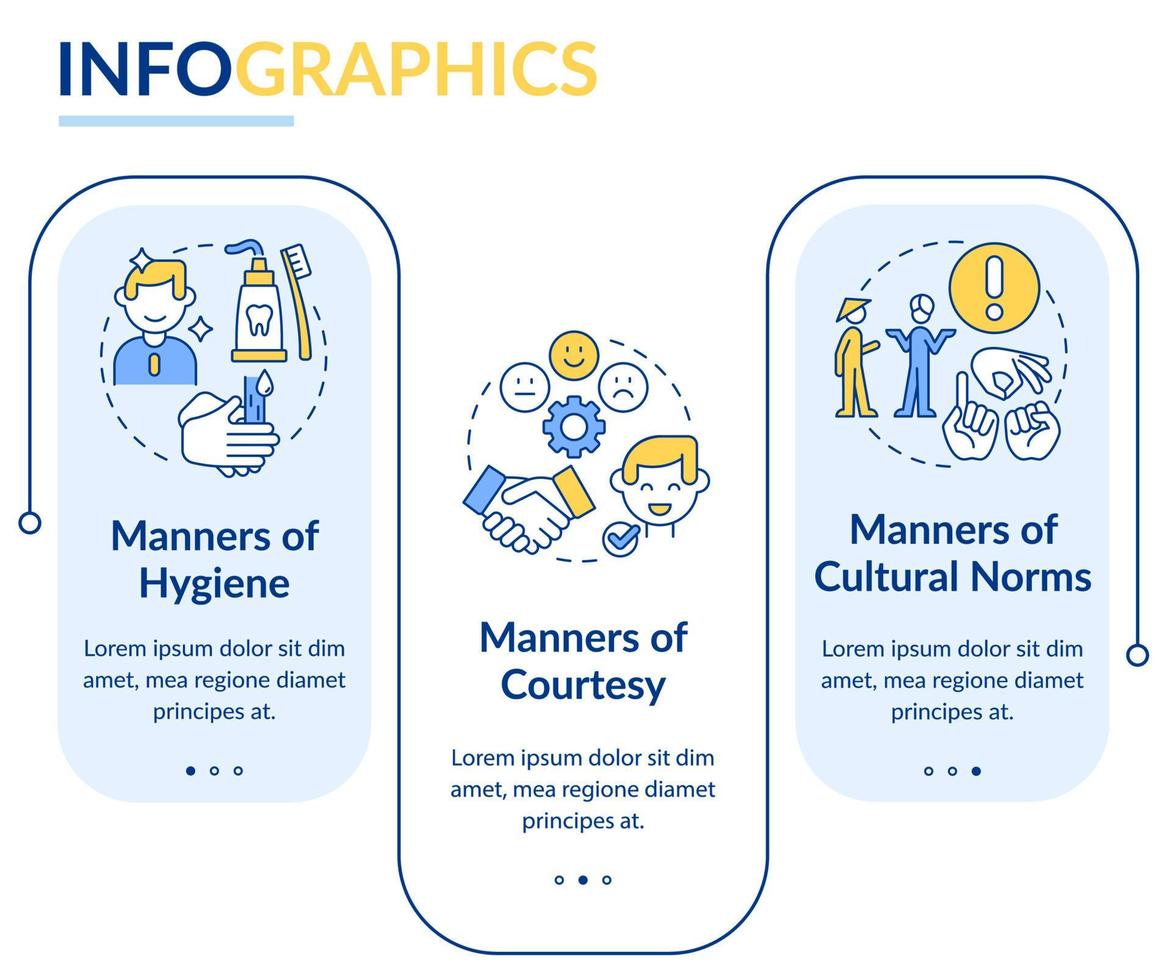 INFOGRAPHICS

Manners of Hygiene

Lorem ipsum dolor sit dim amet, mea regione diamet principes at.

Manners of Courtesy

Lorem ipsum dolor sit dim amet, mea regione diamet principes at.

Manners of Cultural Norms

Lorem ipsum dolor sit dim amet, mea regione diamet principes at.