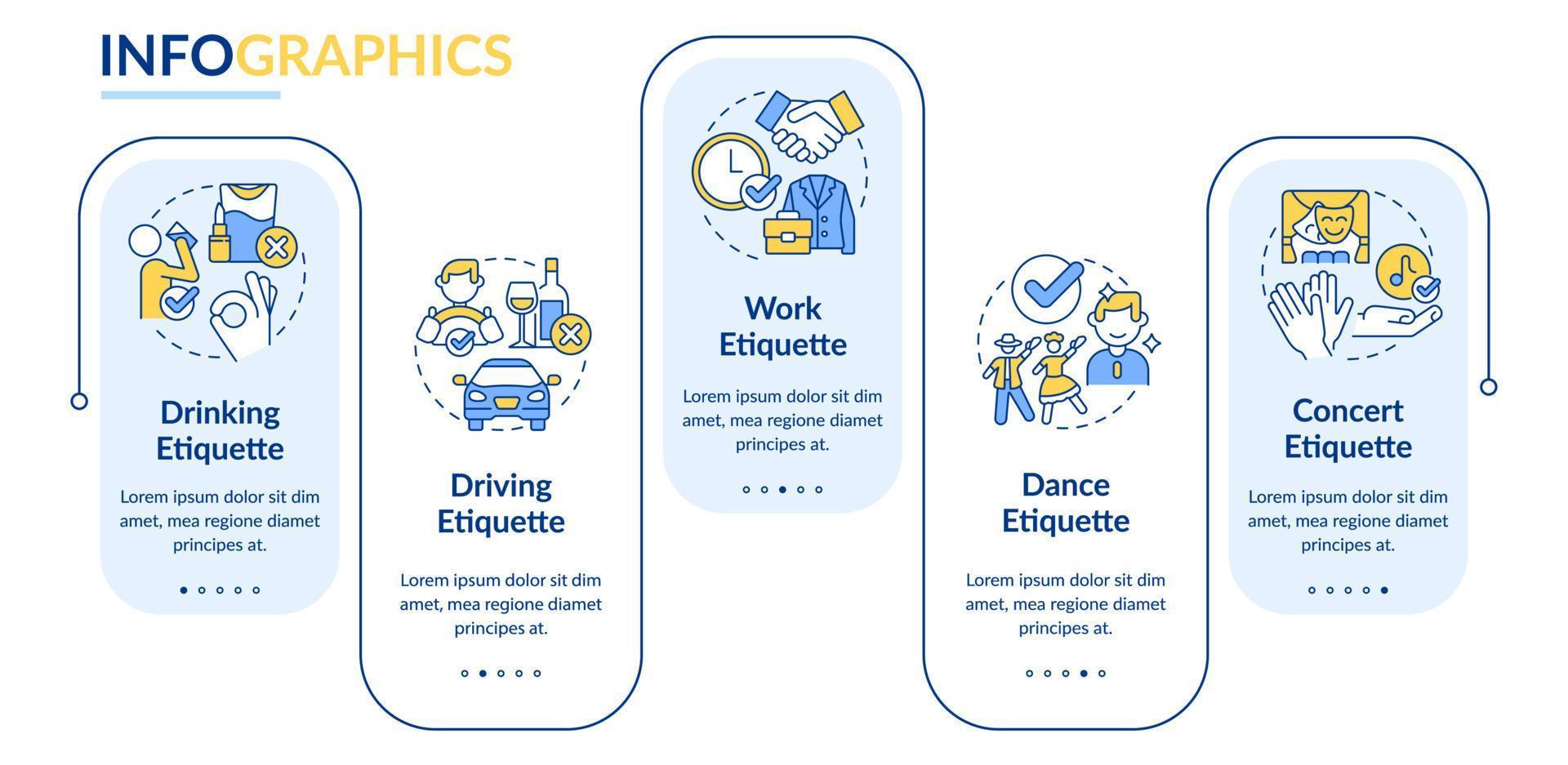 INFOGRAPHICS

Drinking Etiquette

Lorem ipsum dolor sit dim amet, mea regione diamet principes at.

Driving Etiquette

Lorem ipsum dolor sit dim amet, mea regione diamet principes at.

Work Etiquette

Lorem ipsum dolor sit dim amet, mea regione diamet principes at.

Dance Etiquette

Lorem ipsum dolor sit dim amet, mea regione diamet principes at.

Concert Etiquette

Lorem ipsum dolor sit dim amet, mea regione diamet principes at.