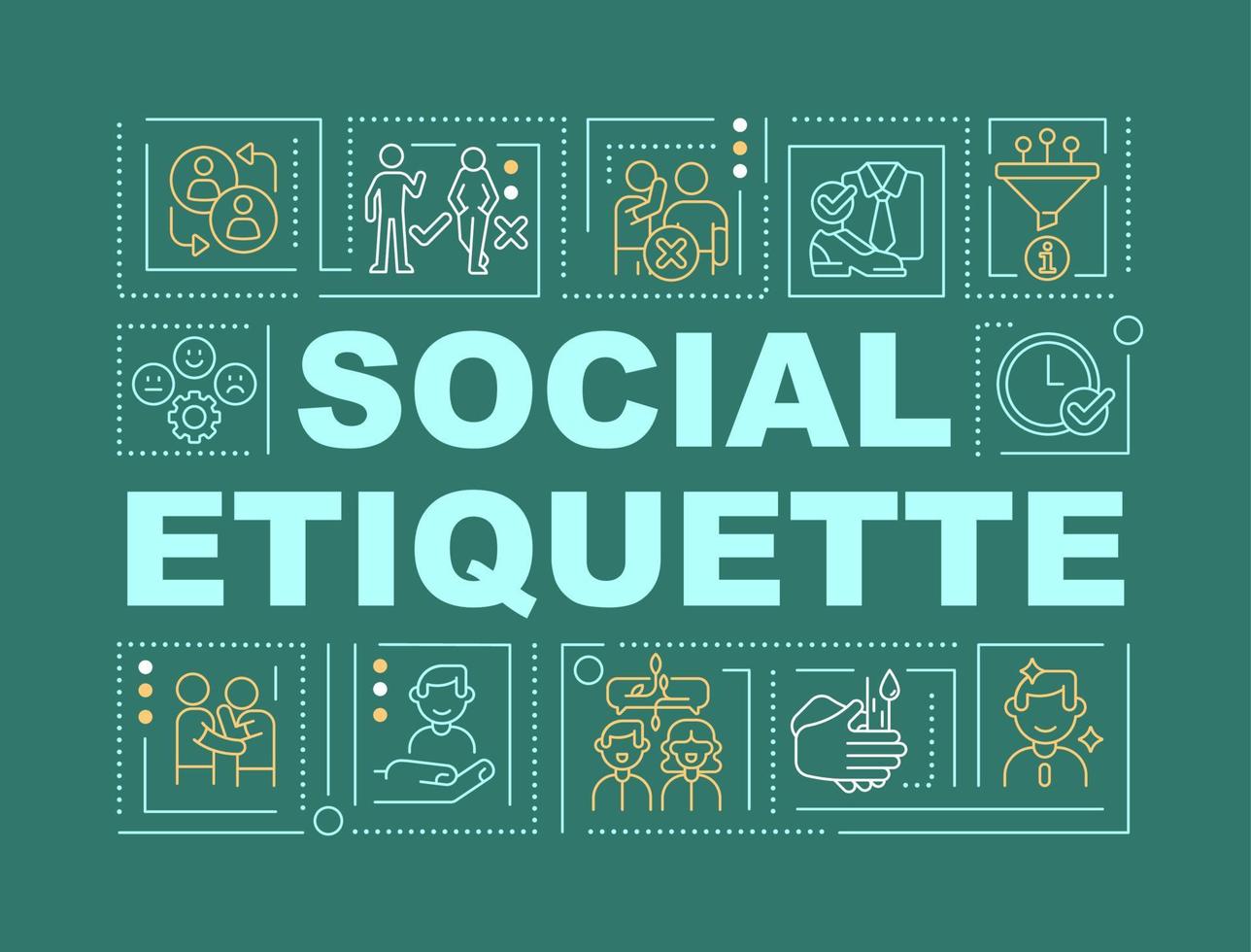 SOCIAL ETIQUETTE