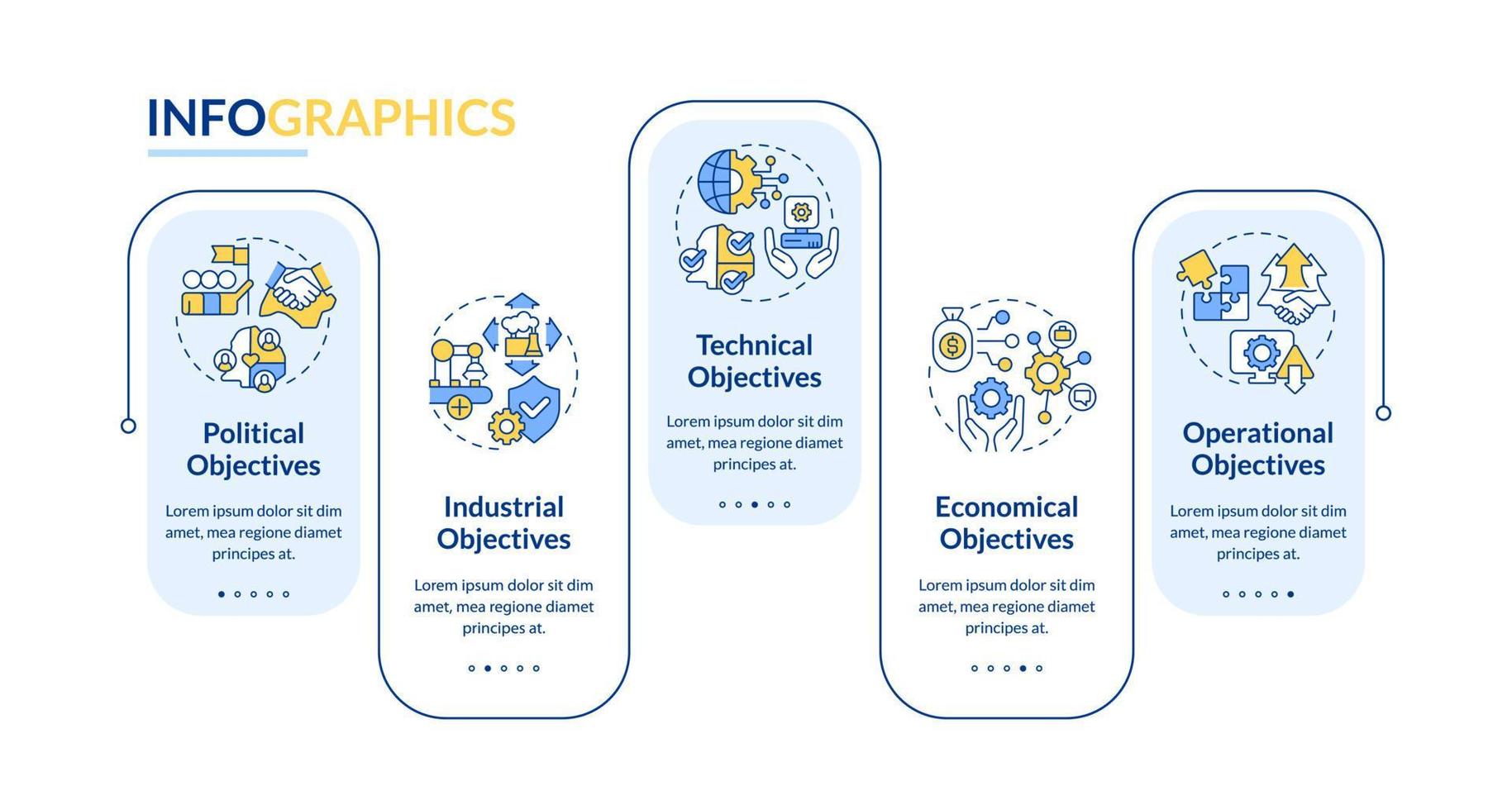 INFOGRAPHICS

Political Objectives

Lorem ipsum dolor sit dim amet, mea regione diamet principes at.

Industrial Objectives

Lorem ipsum dolor sit dim amet, mea regione diamet principes at.

Technical Objectives

Lorem ipsum dolor sit dim amet, mea regione diamet principes at.

Economical Objectives

Lorem ipsum dolor sit dim amet, mea regione diamet principes at.

Operational Objectives

Lorem ipsum dolor sit dim amet, mea regione diamet principes at.