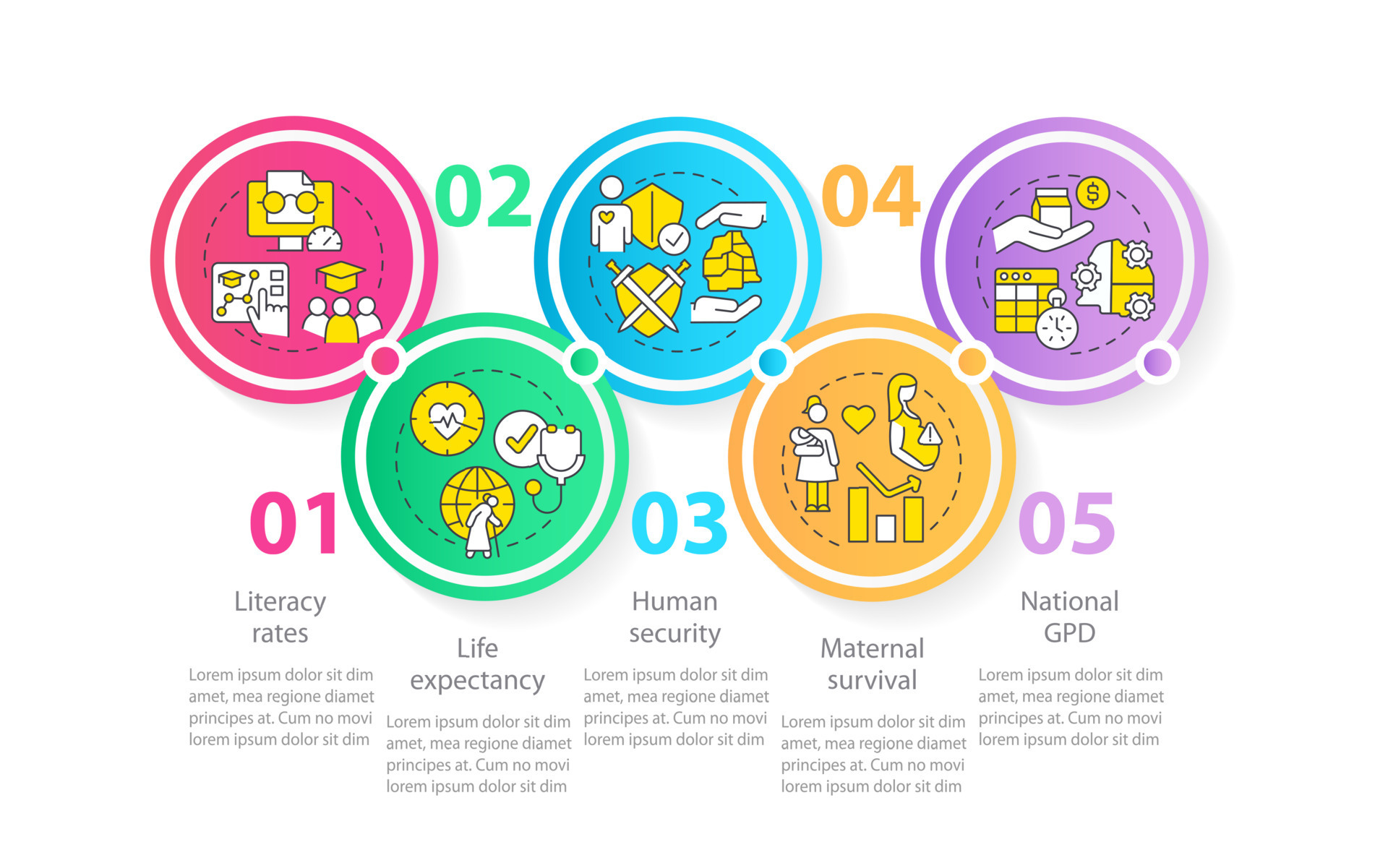 01

Literacy rates

Lorem ipsum dolor sit dim amet, mea regione diamet principes at. Cum no movi lorem ipsum dolor sit dim

02

Life expectancy

Lorem ipsum dolor sit dim amet, mea regione diamet principes at. Cum no movi lorem ipsum dolor sit dim

03

Human security

Lorem ipsum dolor sit dim amet, mea regione diamet principes at. Cum no movi lorem ipsum dolor sit dim

04

Maternal survival

Lorem ipsum dolor sit dim amet, mea regione diamet principes at. Cum no movi lorem ipsum dolor sit dim

05

National GPD

Lorem ipsum dolor sit dim amet, mea regione diamet principes at. Cum no movi lorem ipsum dolor sit dim