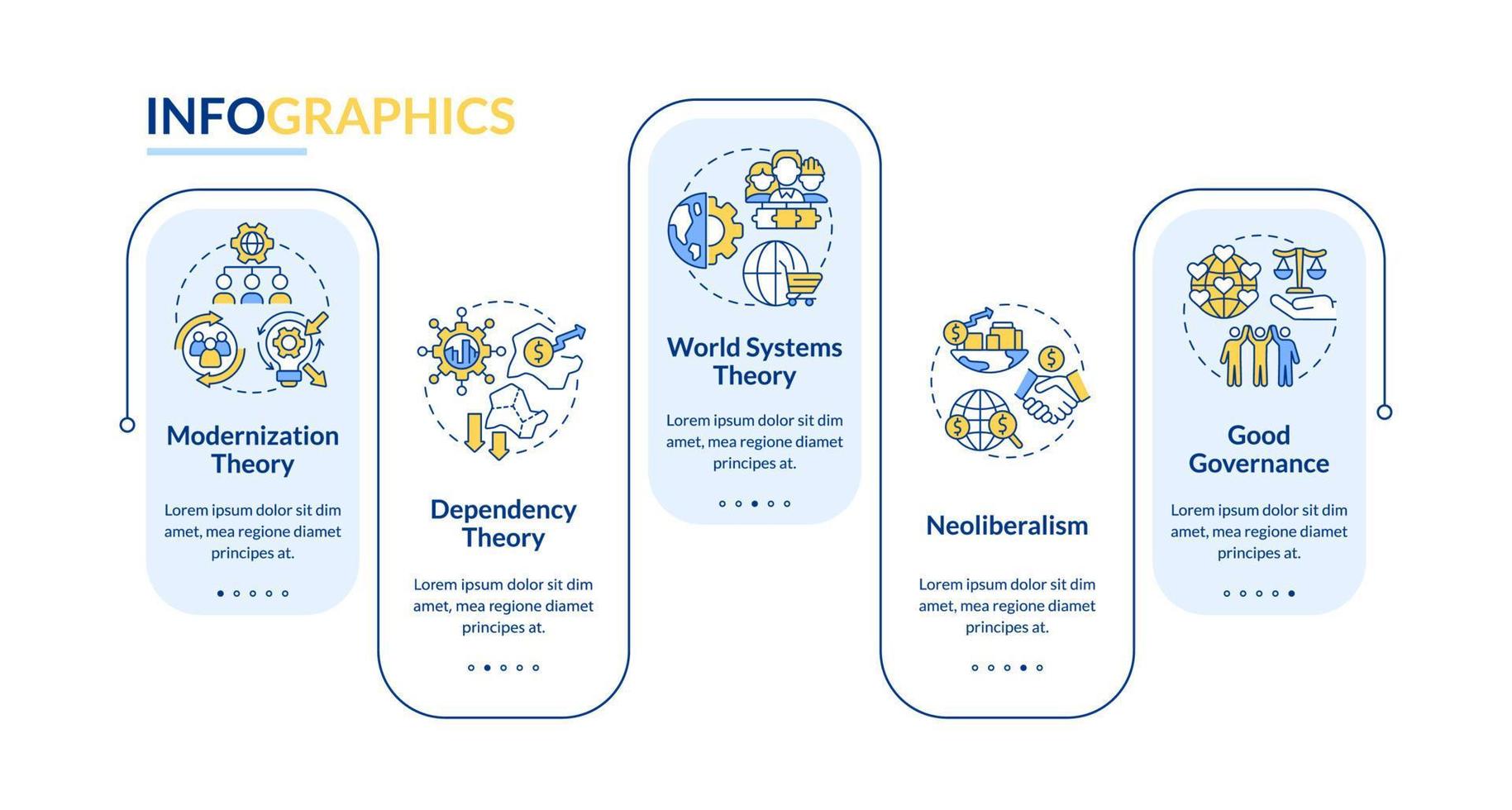 INFOGRAPHICS

Modernization Theory

Lorem ipsum dolor sit dim amet, mea regione diamet principes at.

Dependency Theory

Lorem ipsum dolor sit dim amet, mea regione diamet principes at.

World Systems Theory

Lorem ipsum dolor sit dim amet, mea regione diamet principes at.

Neoliberalism

Lorem ipsum dolor sit dim amet, mea regione diamet principes at.

Good Governance

Lorem ipsum dolor sit dim amet, mea regione diamet principes at.