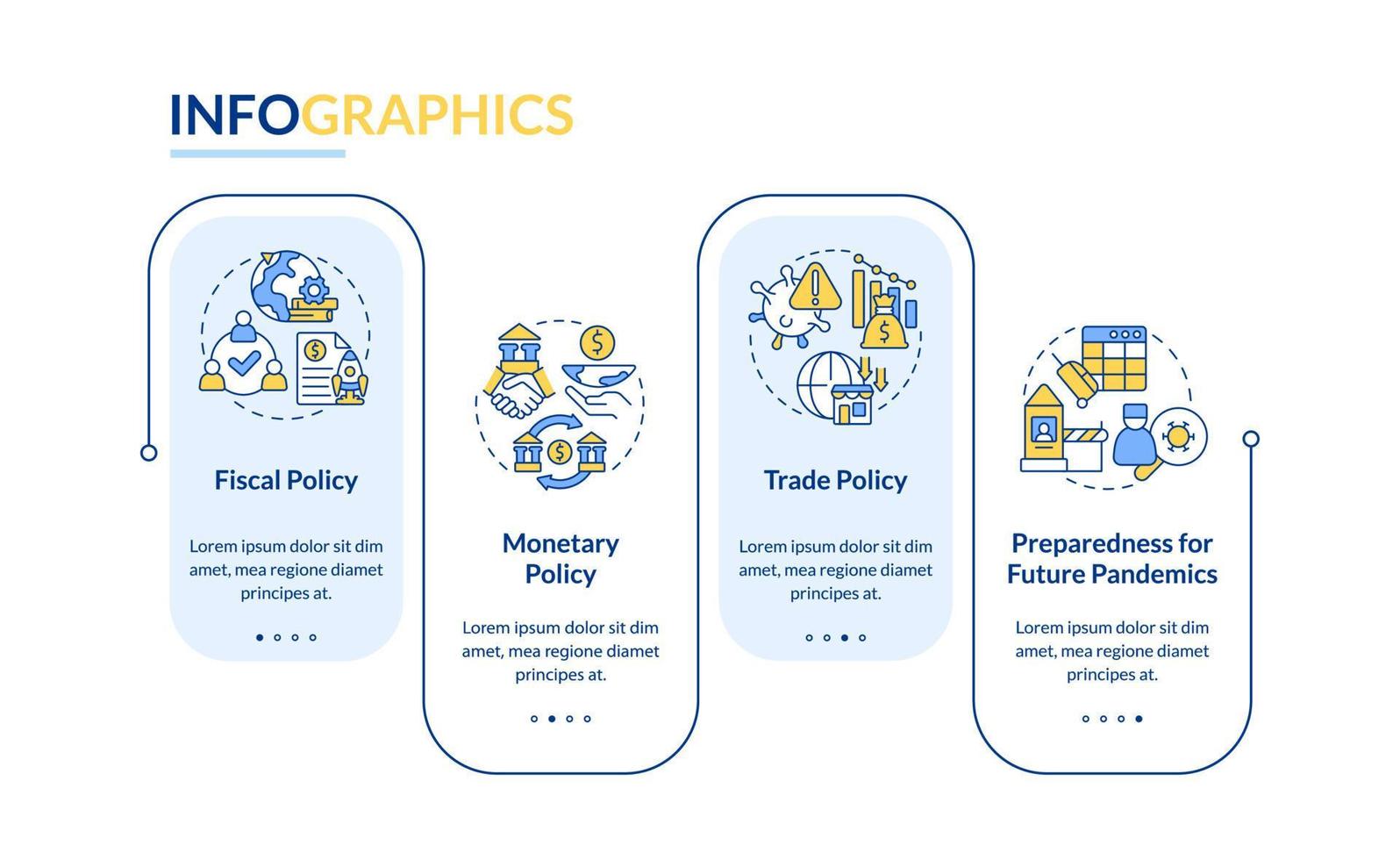 INFOGRAPHICS

Fiscal Policy

Lorem ipsum dolor sit dim amet, mea regione diamet principes at.

Monetary Policy

Lorem ipsum dolor sit dim amet, mea regione diamet principes at.

Trade Policy

Lorem ipsum dolor sit dim amet, mea regione diamet principes at.

Preparedness for Future Pandemics

Lorem ipsum dolor sit dim amet, mea regione diamet principes at.