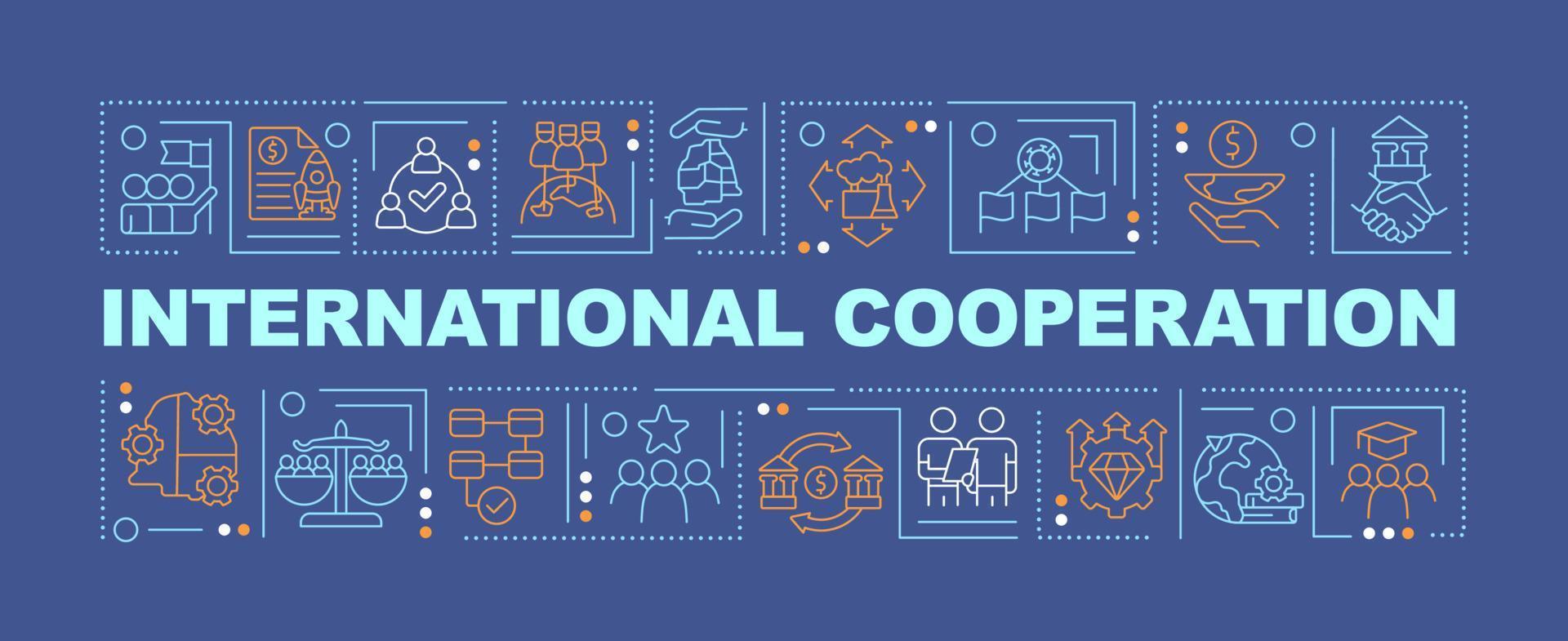 INTERNATIONAL COOPERATION