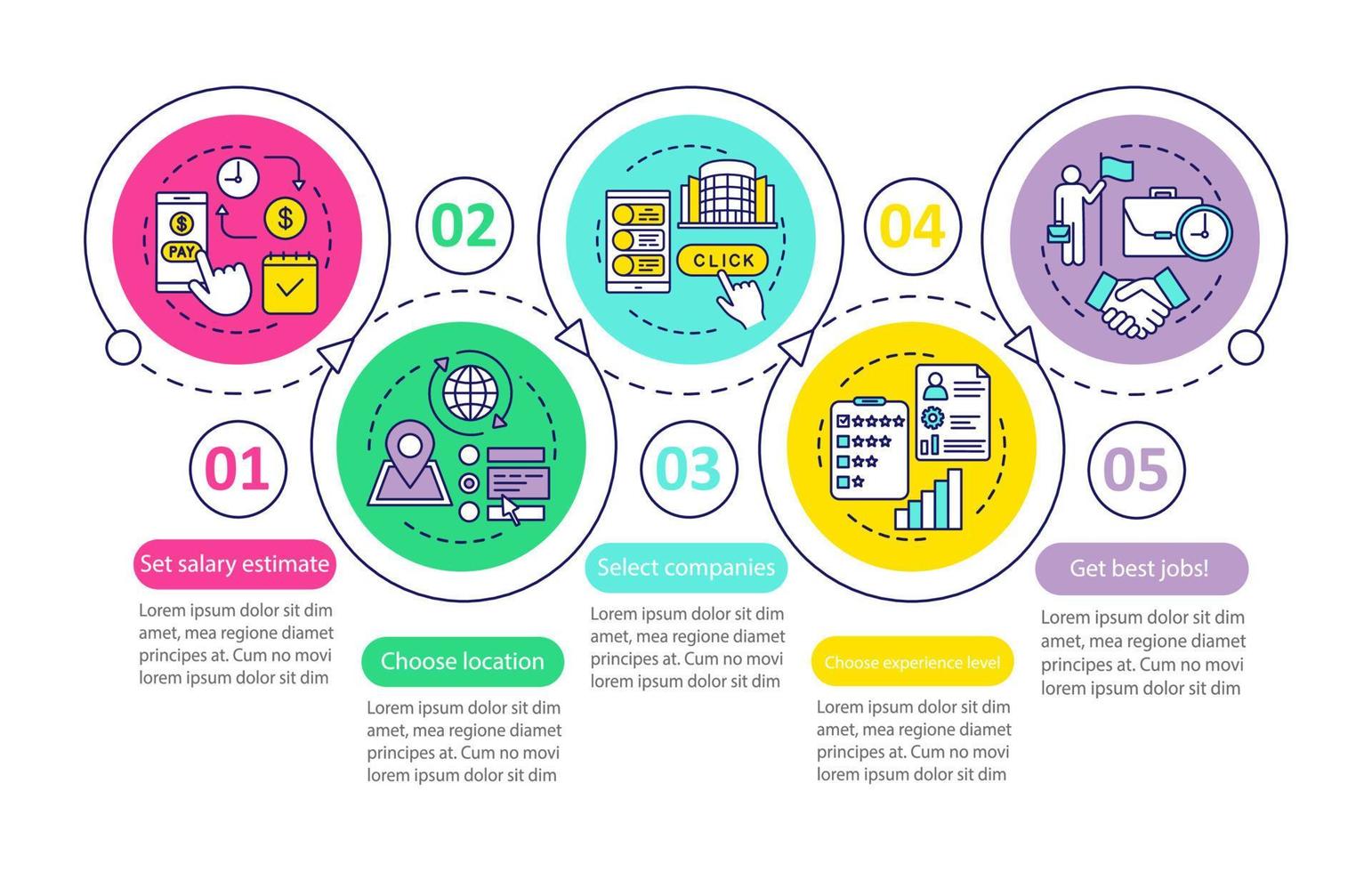 PAY

01

Set salary estimate

Lorem ipsum dolor sit dim amet, mea regione diamet principes at. Cum no movi lorem ipsum dolor sit dim

02

Choose location

Lorem ipsum dolor sit dim amet, mea regione diamet principes at. Cum no movi lorem ipsum dolor sit dim

CLICK

03

Select companies

Lorem ipsum dolor sit dim amet, mea regione diamet principes at. Cum no movi lorem ipsum dolor sit dim

04

Choose experience level

Lorem ipsum dolor sit dim amet, mea regione diamet principes at. Cum no movi lorem ipsum dolor sit dim

05

Get best jobs!

Lorem ipsum dolor sit dim amet, mea regione diamet principes at. Cum no movi lorem ipsum dolor sit dim