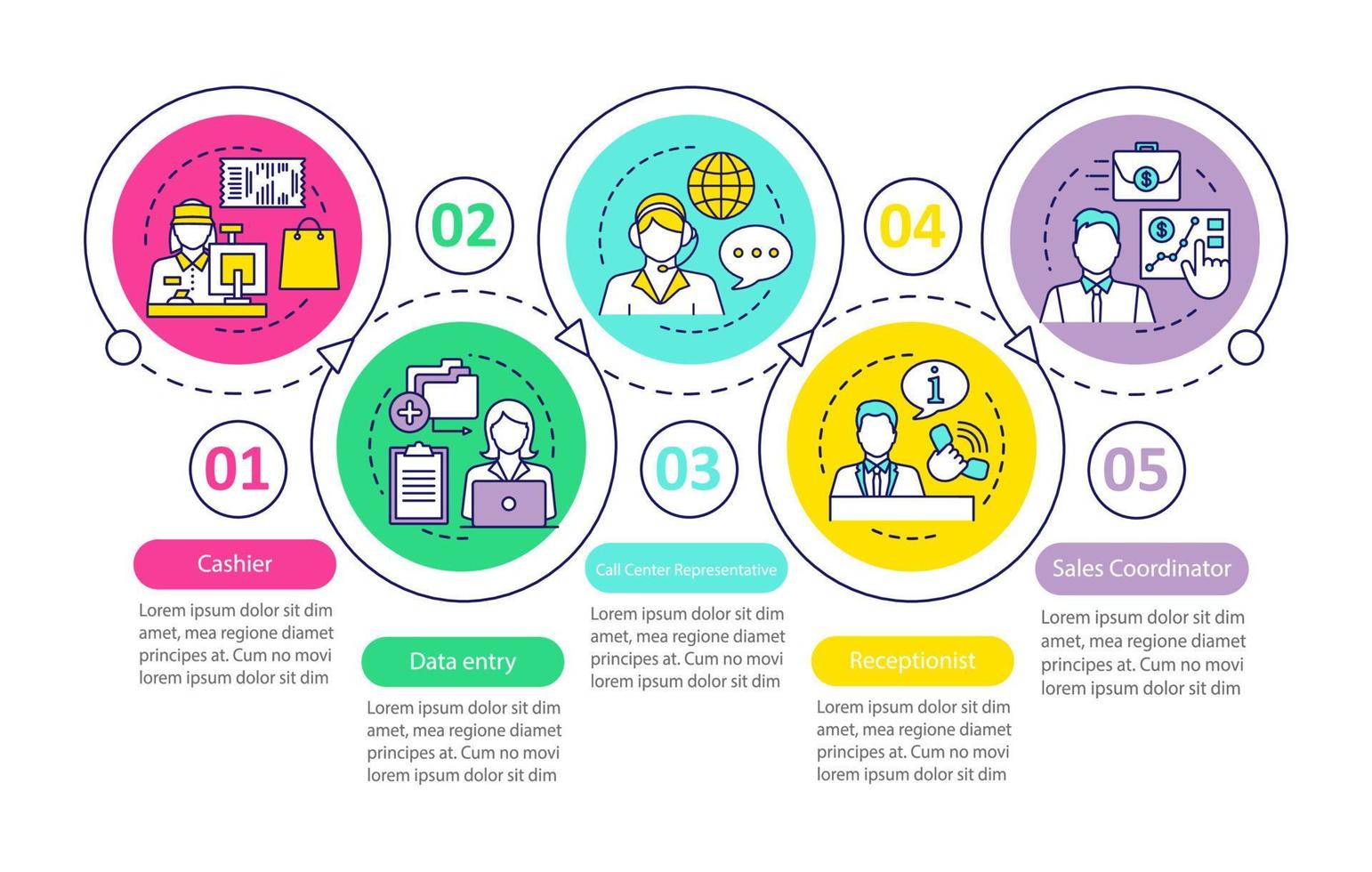 01

Cashier

Lorem ipsum dolor sit dim amet, mea regione diamet principes at. Cum no movi lorem ipsum dolor sit dim

02

Data entry

Lorem ipsum dolor sit dim amet, mea regione diamet principes at. Cum no movi lorem ipsum dolor sit dim

03

Call Center Representative

Lorem ipsum dolor sit dim amet, mea regione diamet principes at. Cum no movi lorem ipsum dolor sit dim

04

Receptionist

Lorem ipsum dolor sit dim amet, mea regione diamet principes at. Cum no movi lorem ipsum dolor sit dim

05

Sales Coordinator

Lorem ipsum dolor sit dim amet, mea regione diamet principes at. Cum no movi lorem ipsum dolor sit dim