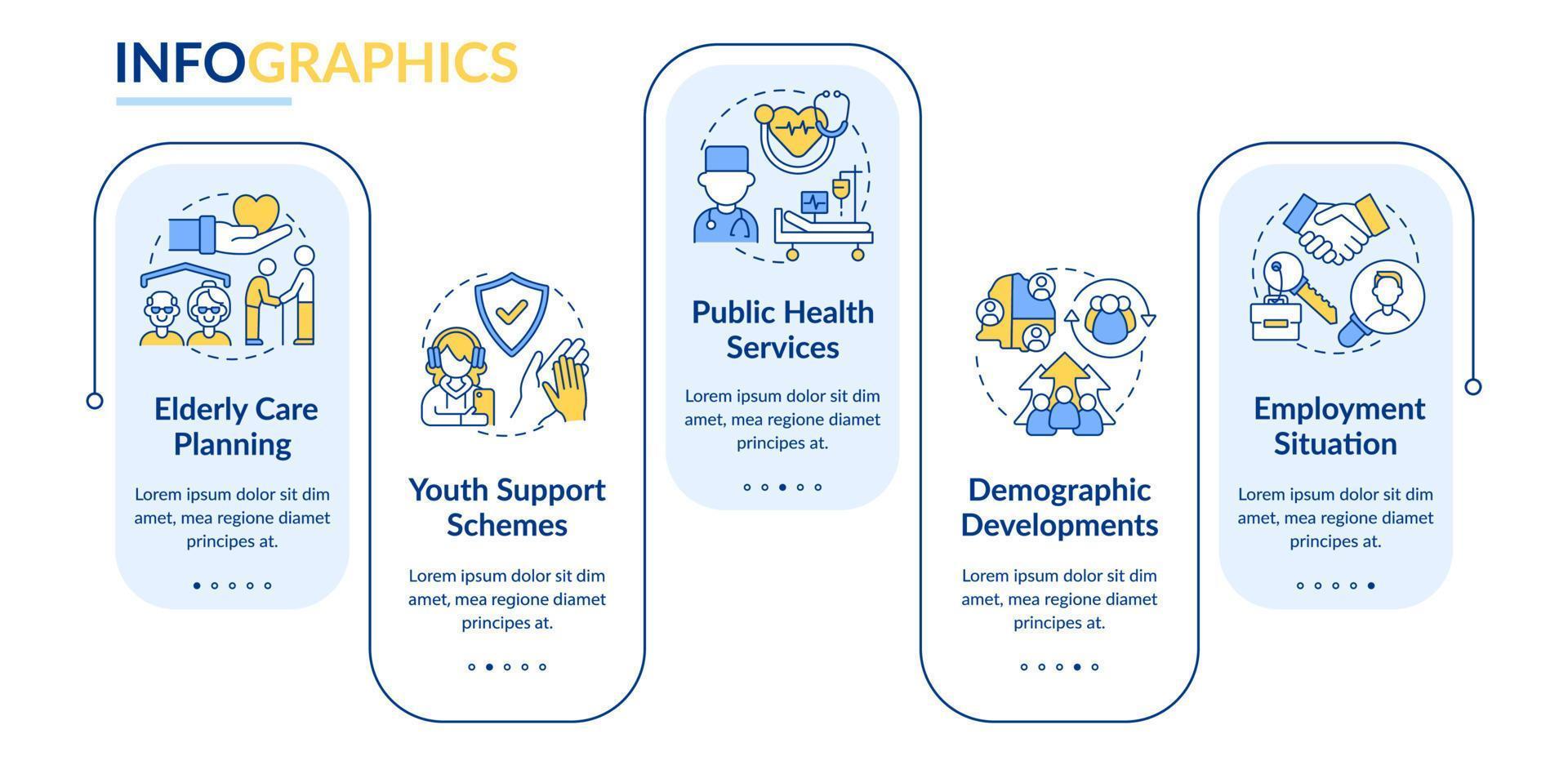 INFOGRAPHICS

Elderly Care Planning

Lorem ipsum dolor sit dim amet, mea regione diamet principes at.

Youth Support Schemes

Lorem ipsum dolor sit dim amet, mea regione diamet principes at.

Public Health Services

Lorem ipsum dolor sit dim amet, mea regione diamet principes at.

Demographic Developments

Lorem ipsum dolor sit dim amet, mea regione diamet principes at.

Employment Situation

Lorem ipsum dolor sit dim amet, mea regione diamet principes at.