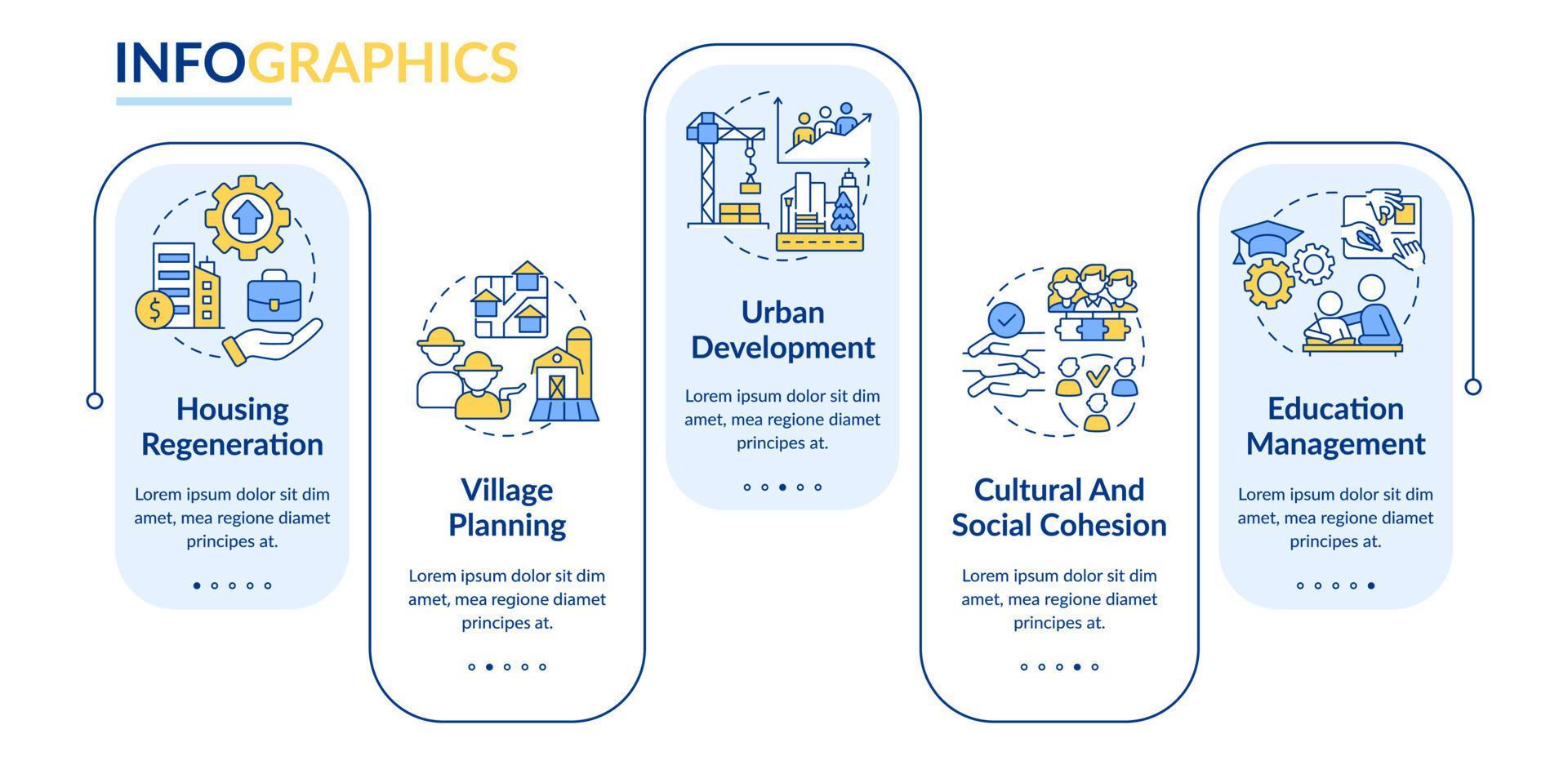 INFOGRAPHICS

Housing Regeneration

Lorem ipsum dolor sit dim amet, mea regione diamet principes at.

Village Planning

Lorem ipsum dolor sit dim amet, mea regione diamet principes at.

Urban Development

Lorem ipsum dolor sit dim amet, mea regione diamet principes at.

Cultural And Social Cohesion

Lorem ipsum dolor sit dim amet, mea regione diamet principes at.

Education Management

Lorem ipsum dolor sit dim amet, mea regione diamet principes at.