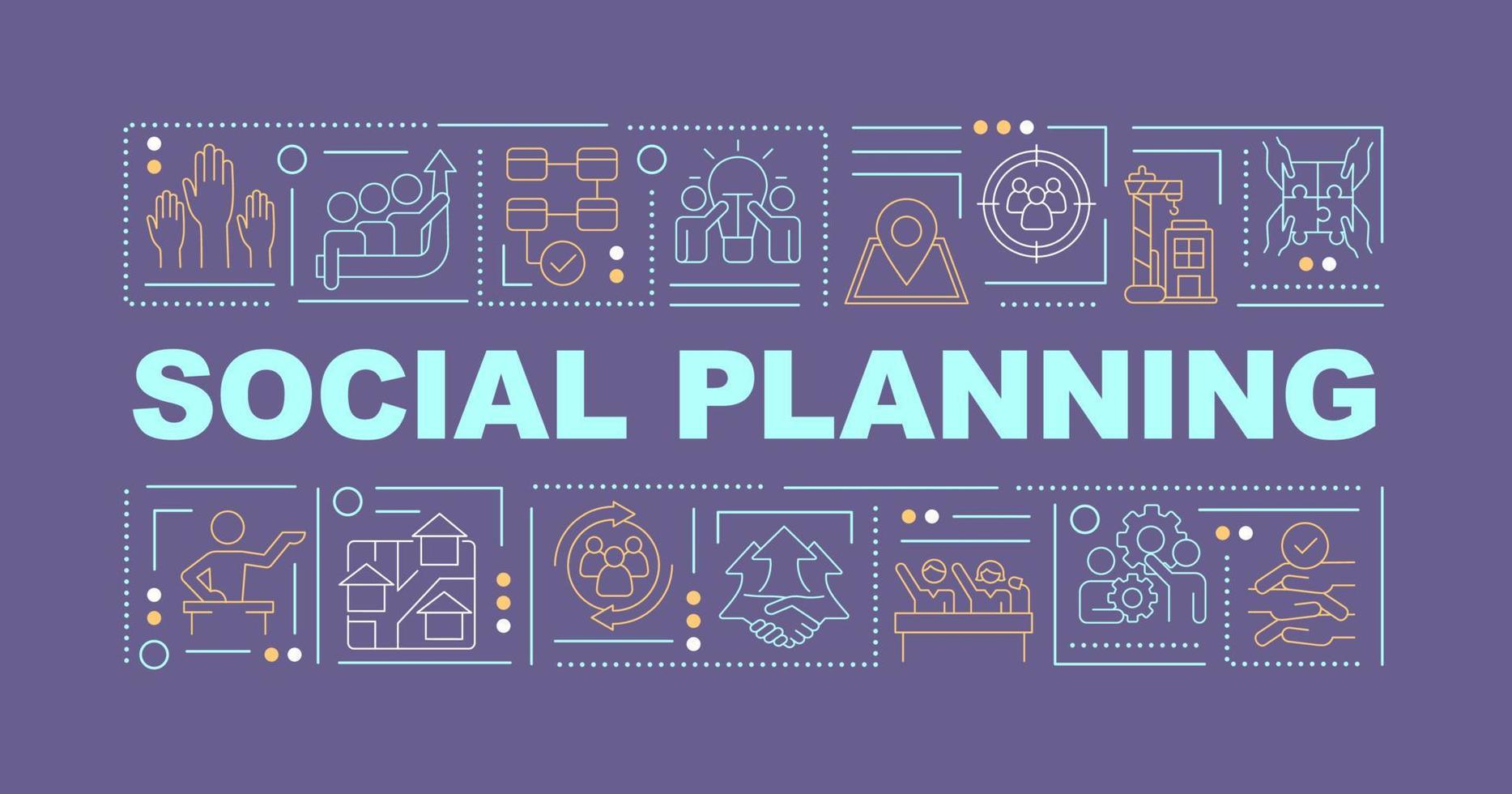 SOCIAL PLANNING