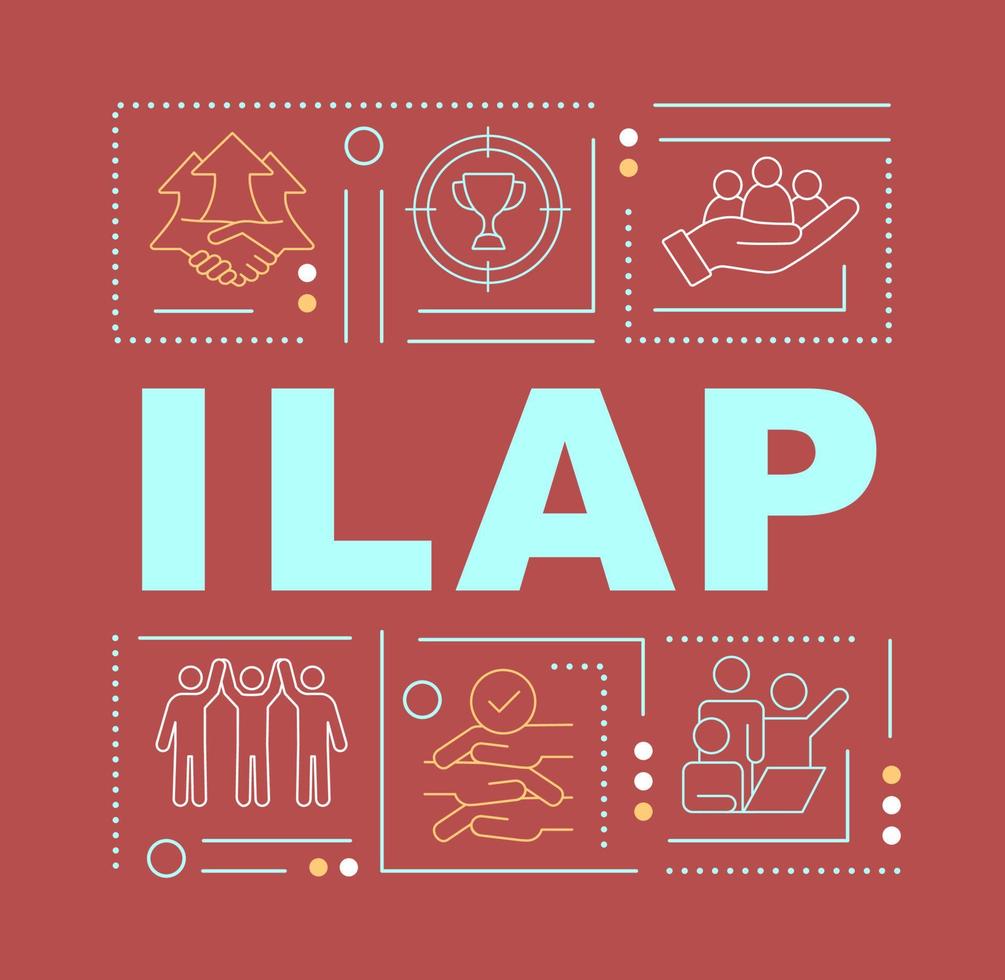 ILAP