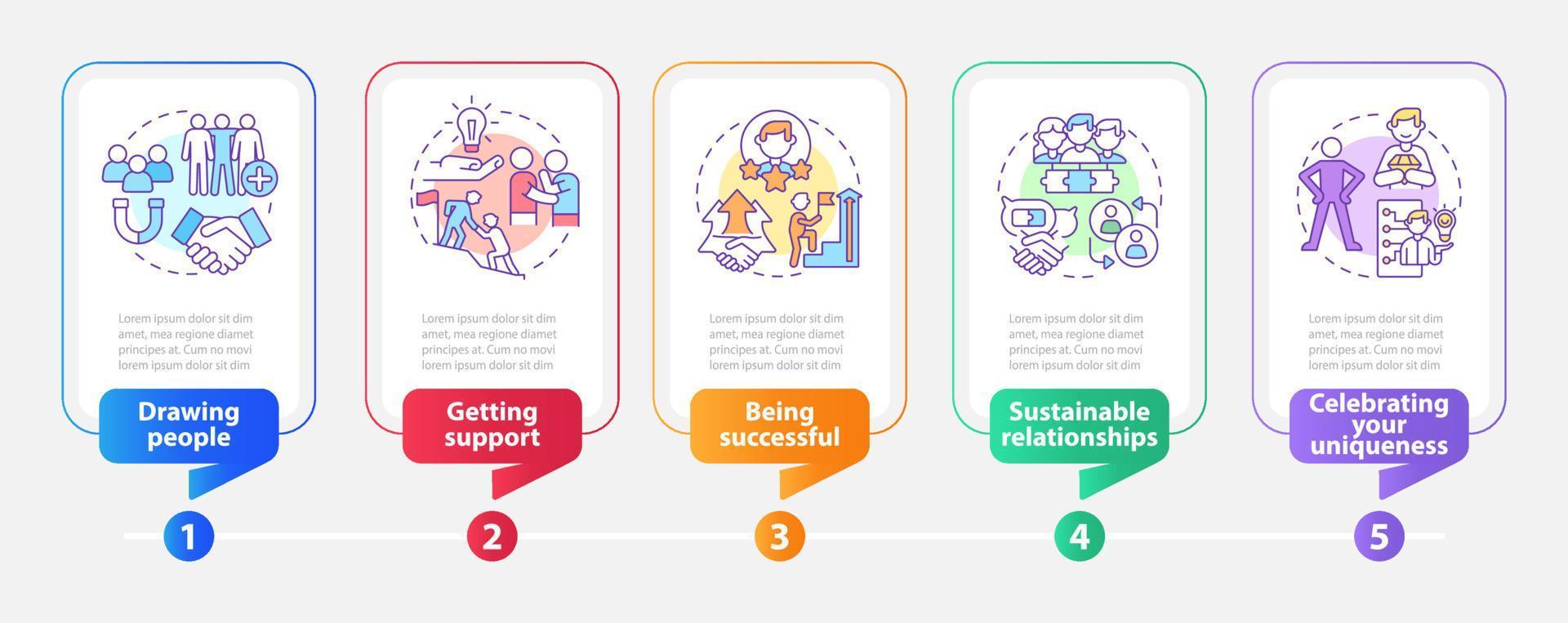 Lorem ipsum dolor sit dim amet, mea regione diamet principes at. Cum no movi lorem ipsum dolor sit dim

Drawing people

1

Lorem ipsum dolor sit dim amet, mea regione diamet principes at. Cum no movi lorem ipsum dolor sit dim

Getting support

2

Lorem ipsum dolor sit dim amet, mea regione diamet principes at. Cum no movi lorem ipsum dolor sit dim

Being successful

3

Lorem ipsum dolor sit dim amet, mea regione diamet principes at. Cum no movi lorem ipsum dolor sit dim

Sustainable relationships

4

Lorem ipsum dolor sit dim amet, mea regione diamet principes at. Cum no movi lorem ipsum dolor sit dim

Celebrating your uniqueness

5