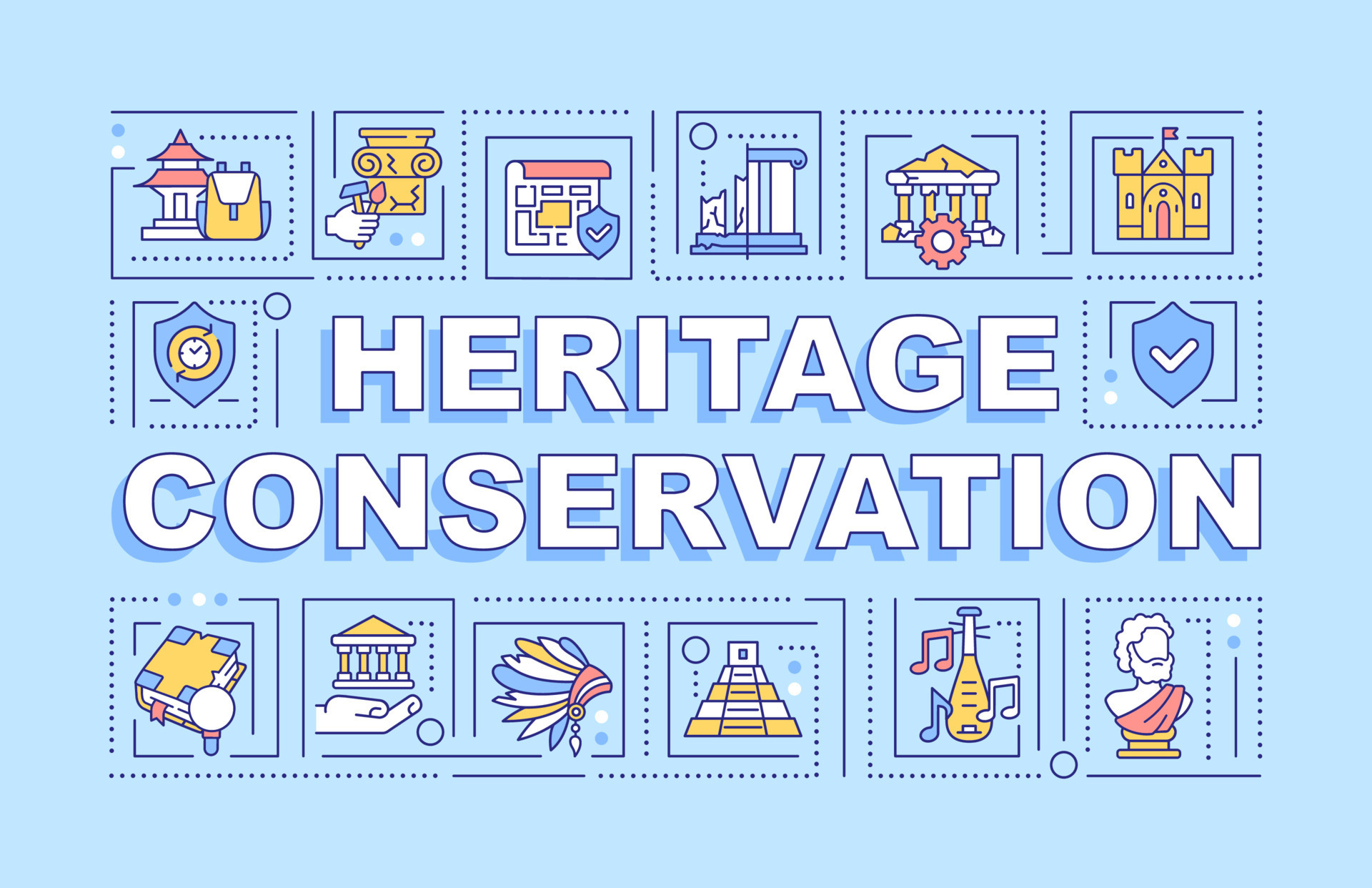 HERITAGE CONSERVATION