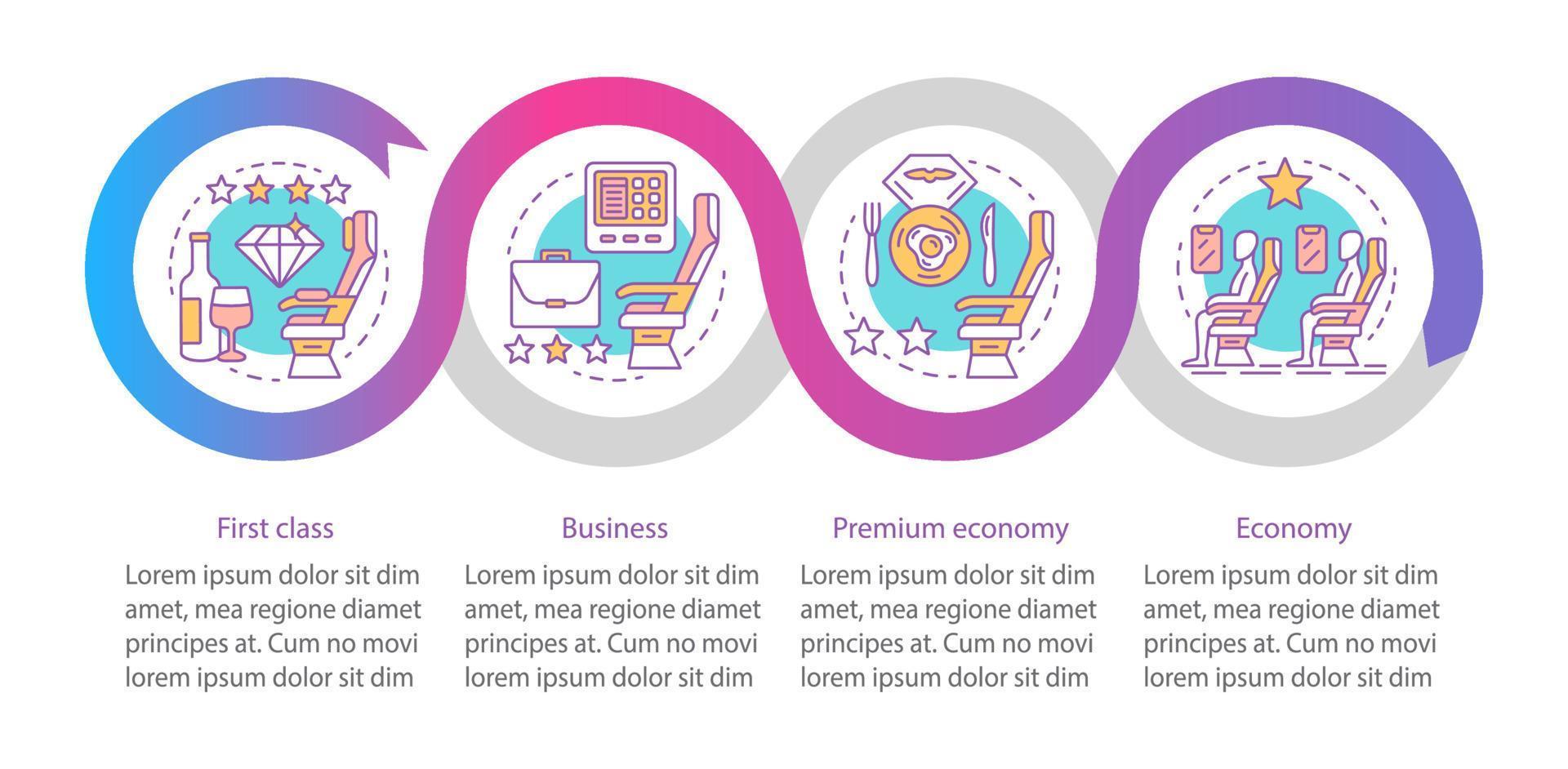 First class

Lorem ipsum dolor sit dim amet, mea regione diamet principes at. Cum no movi lorem ipsum dolor sit dim

Business

Lorem ipsum dolor sit dim amet, mea regione diamet principes at. Cum no movi lorem ipsum dolor sit dim

Premium economy

Lorem ipsum dolor sit dim amet, mea regione diamet principes at. Cum no movi lorem ipsum dolor sit dim

Economy

Lorem ipsum dolor sit dim amet, mea regione diamet principes at. Cum no movi lorem ipsum dolor sit dim