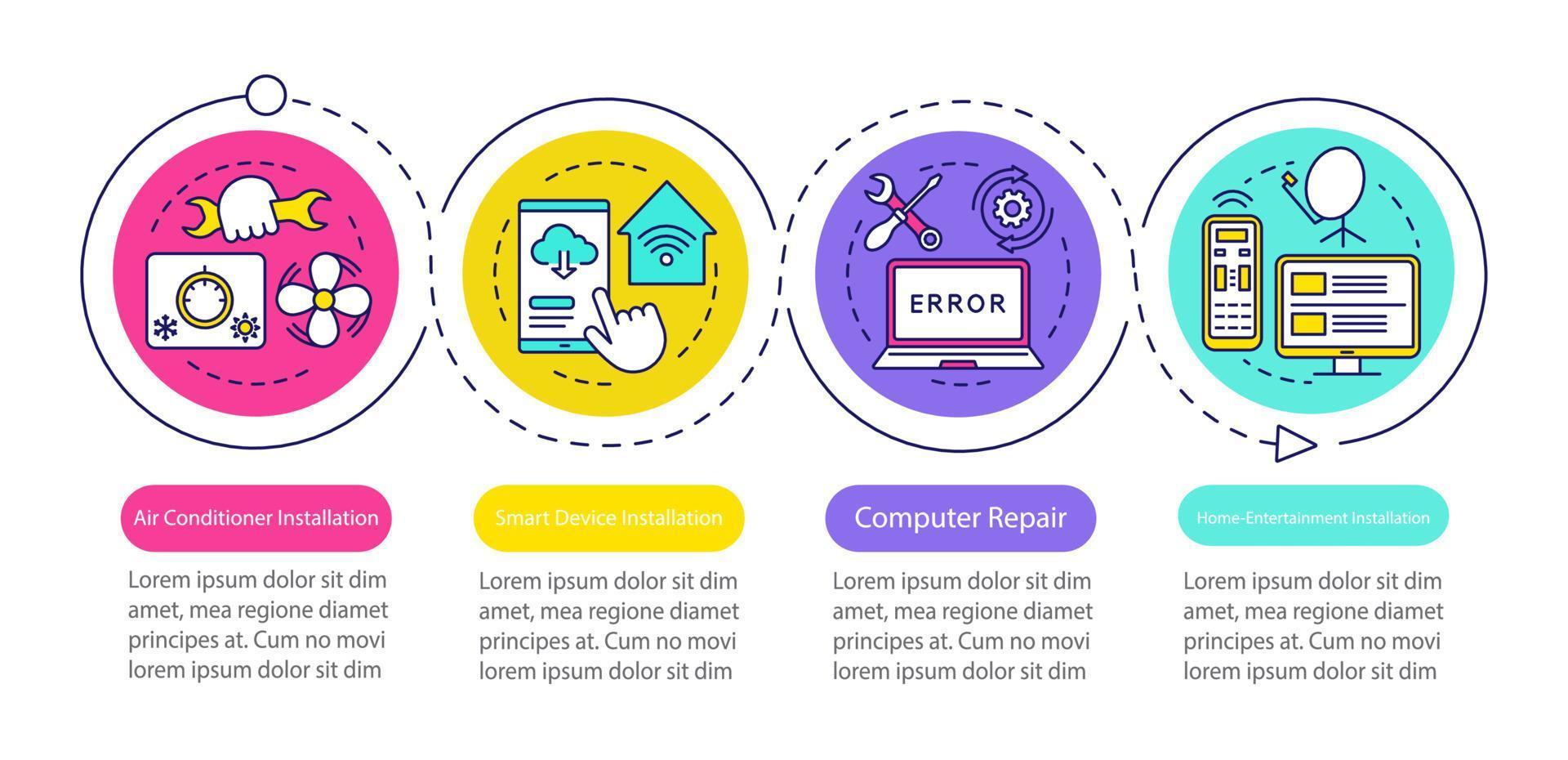 ERROR

Air Conditioner Installation

Lorem ipsum dolor sit dim amet, mea regione diamet principes at. Cum no movi lorem ipsum dolor sit dim

Smart Device Installation

Lorem ipsum dolor sit dim amet, mea regione diamet principes at. Cum no movi lorem ipsum dolor sit dim

Computer Repair

Lorem ipsum dolor sit dim amet, mea regione diamet principes at. Cum no movi lorem ipsum dolor sit dim

Home-Entertainment Installation

Lorem ipsum dolor sit dim amet, mea regione diamet principes at. Cum no movi lorem ipsum dolor sit dim