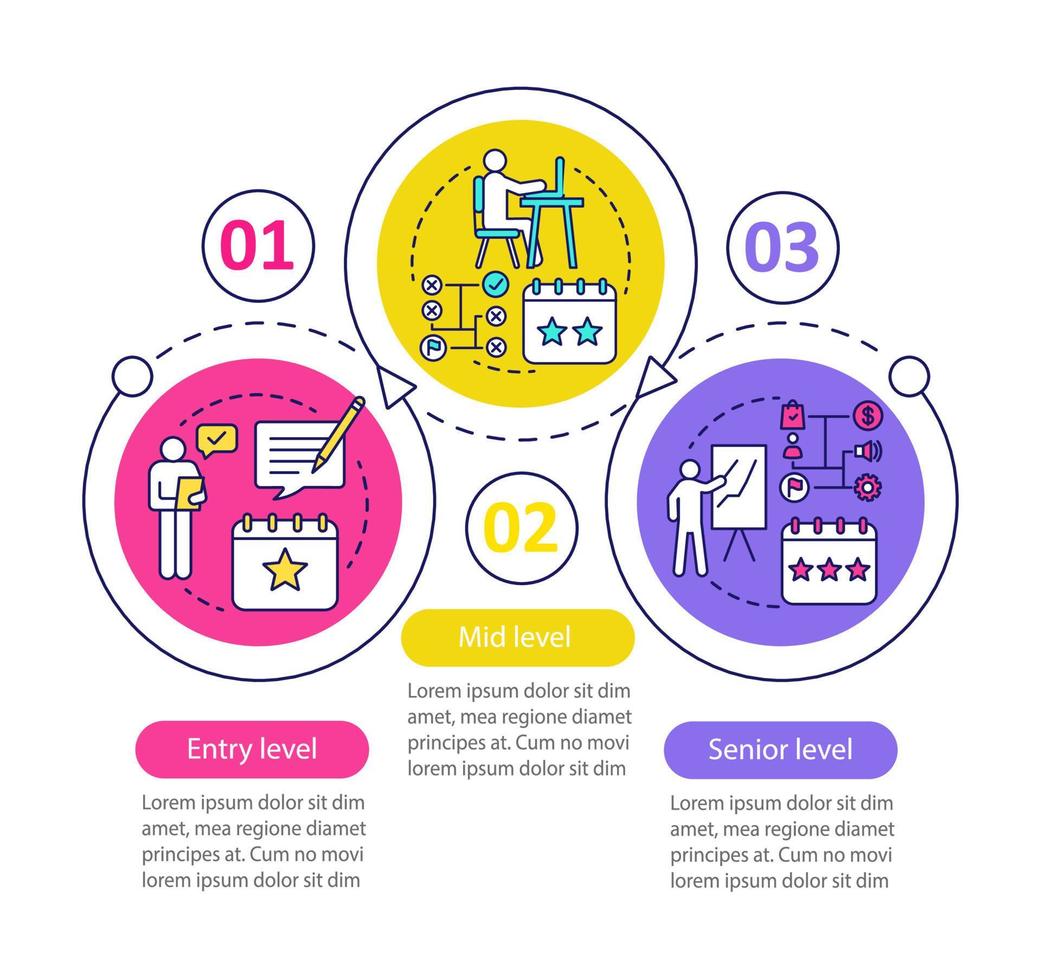 01

Entry level

Lorem ipsum dolor sit dim amet, mea regione diamet principes at. Cum no movi lorem ipsum dolor sit dim

02

Mid level

Lorem ipsum dolor sit dim amet, mea regione diamet principes at. Cum no movi lorem ipsum dolor sit dim

03

Senior level

Lorem ipsum dolor sit dim amet, mea regione diamet principes at. Cum no movi lorem ipsum dolor sit dim