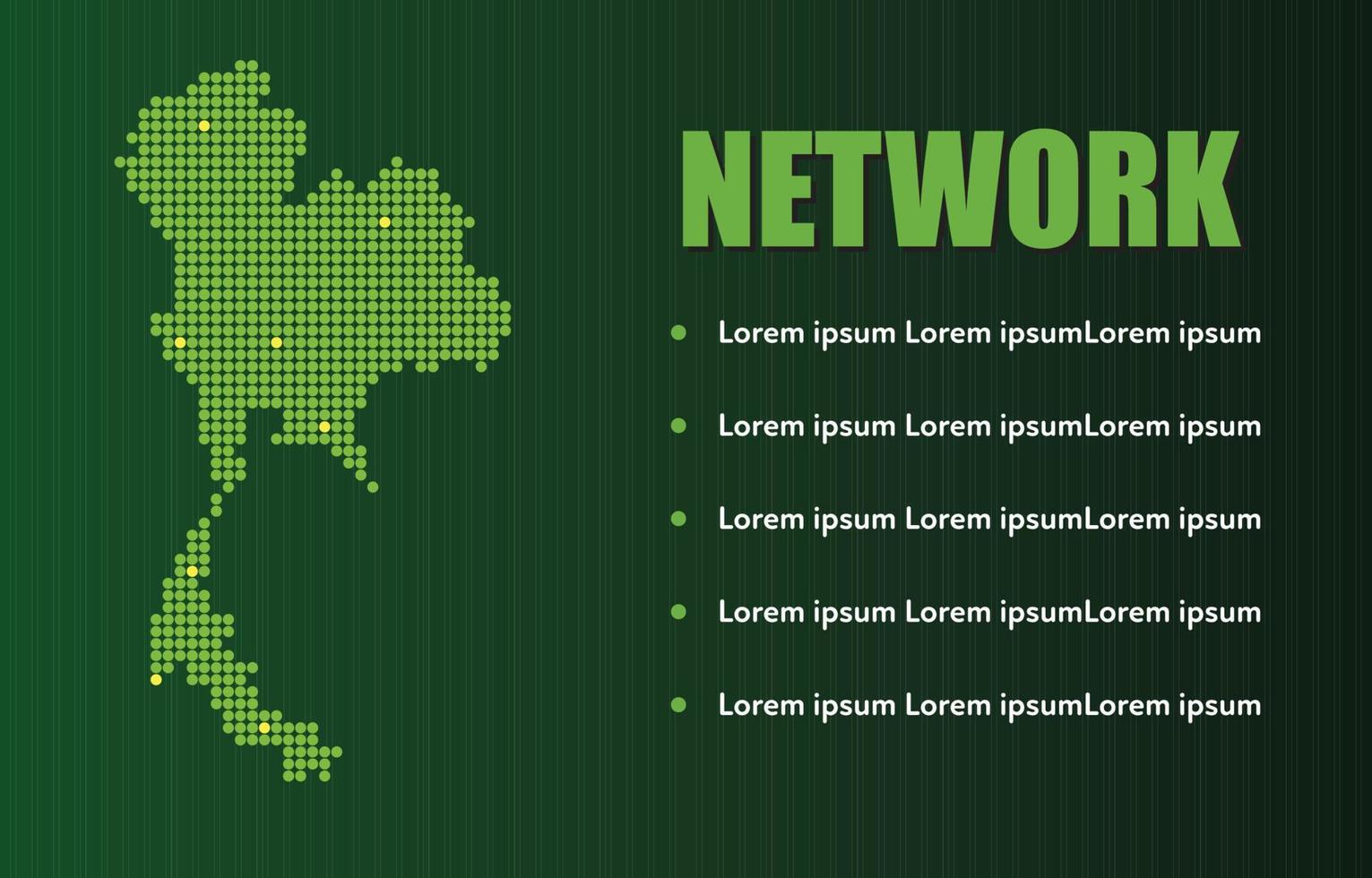 NETWORK

- Lorem ipsum Lorem ipsumLorem ipsum
- Lorem ipsum Lorem ipsumLorem ipsum
- Lorem ipsum Lorem ipsumLorem ipsum
- Lorem ipsum Lorem ipsumLorem ipsum
- Lorem ipsum Lorem ipsumLorem ipsum